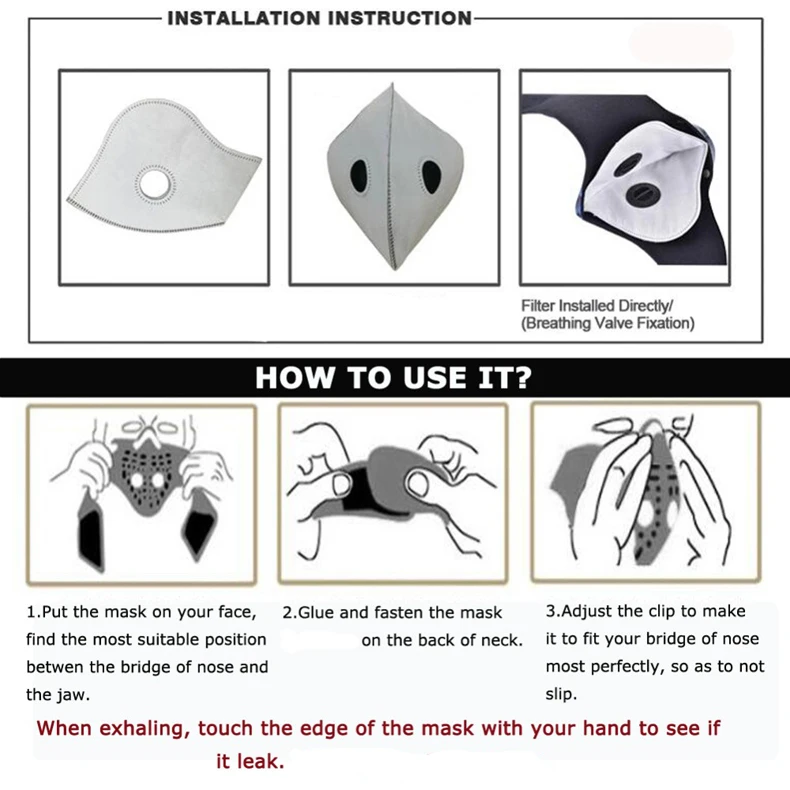 INSTALLATION INSTRUCTION

Filter Installed Directly/ (Breathing Valve Fixation)

HOW TO USE IT?

1.Put the mask on your face, find the most suitable position betwen the bridge of nose and the jaw.

2.Glue and fasten the mask on the back of neck.

3.Adjust the clip to make it to fit your bridge of nose most perfectly, so as to not slip.

When exhaling, touch the edge of the mask with your hand to see if it leak.