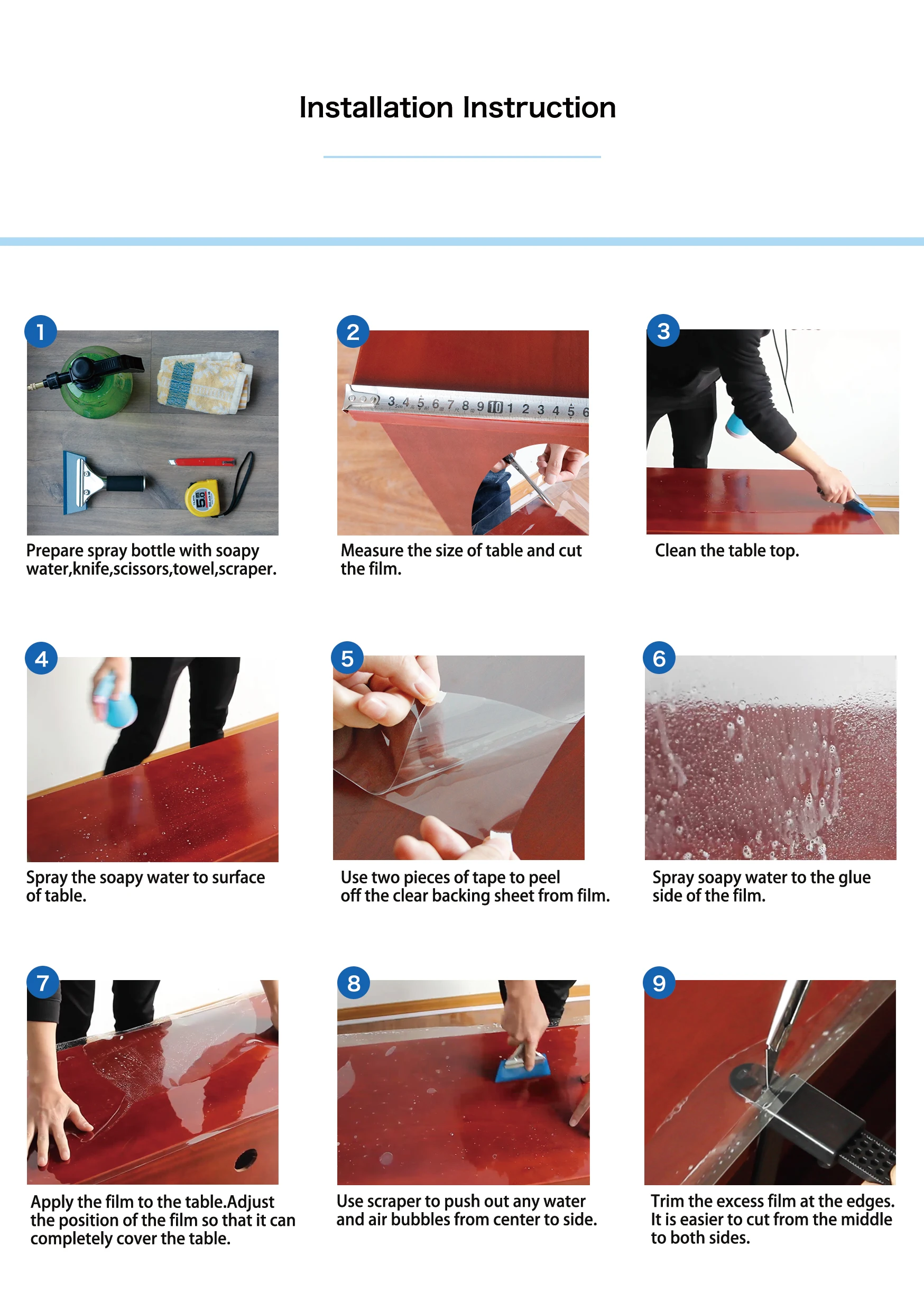 Installation Instruction

1

Prepare spray bottle with soapy water,knife,scissors,towel,scraper.

2

3 4 5 6 7 8 9 10 1 2 3 4 5 6

Measure the size of table and cut the film.

3

Clean the table top.

4

Spray the soapy water to surface of table.

5

Use two pieces of tape to peel off the clear backing sheet from film.

6

Spray soapy water to the glue side of the film.

7

Apply the film to the table.Adjust the position of the film so that it can completely cover the table.

8

Use scraper to push out any water and air bubbles from center to side.

9

Trim the excess film at the edges. It is easier to cut from the middle to both sides.