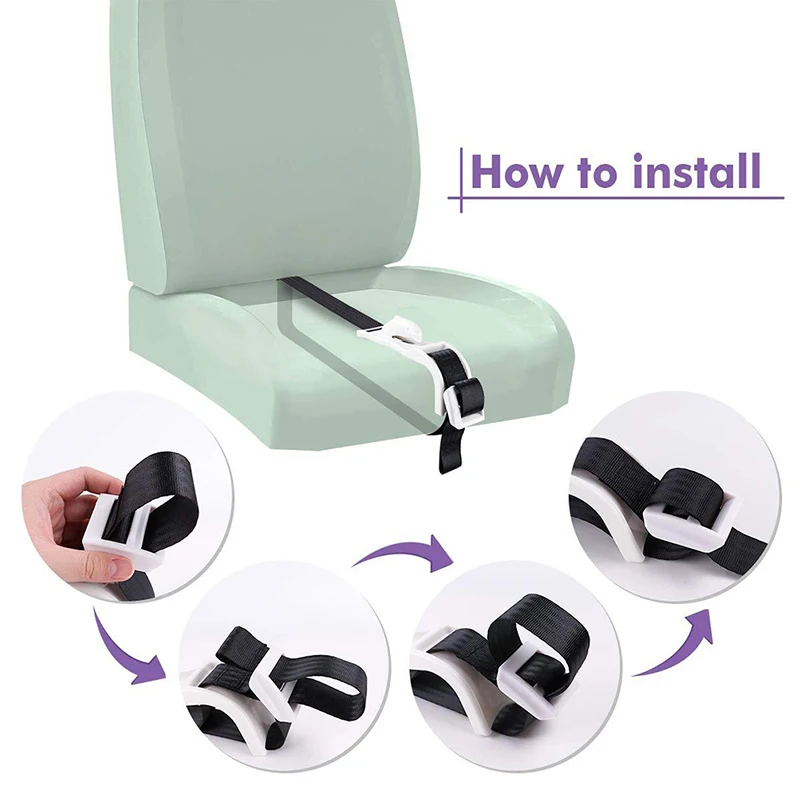 How to install