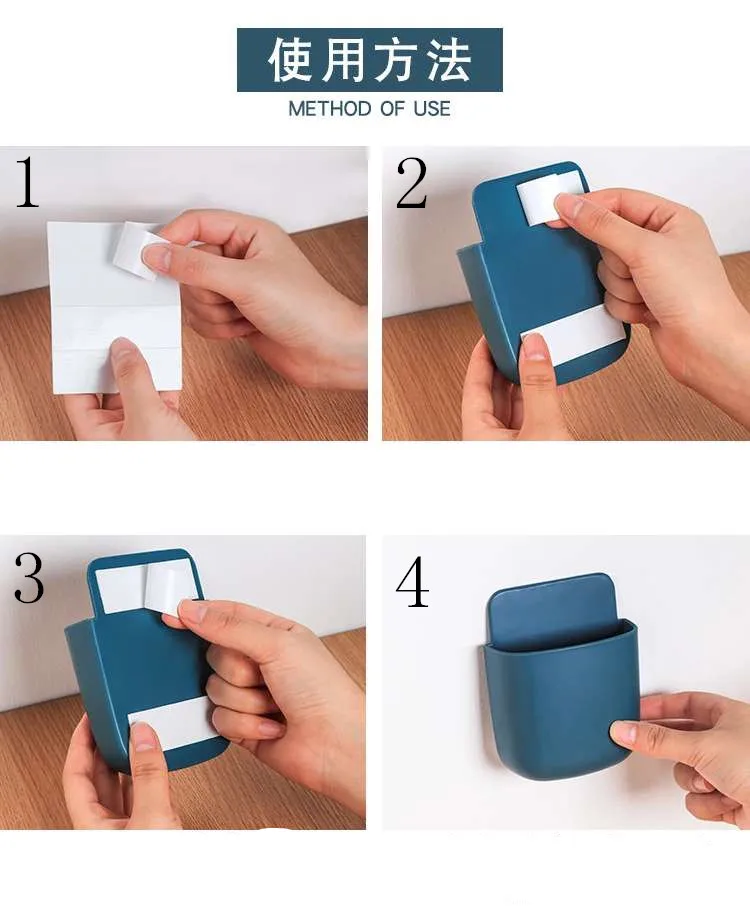 使用方法
METHOD OF USE

1

2

3

4