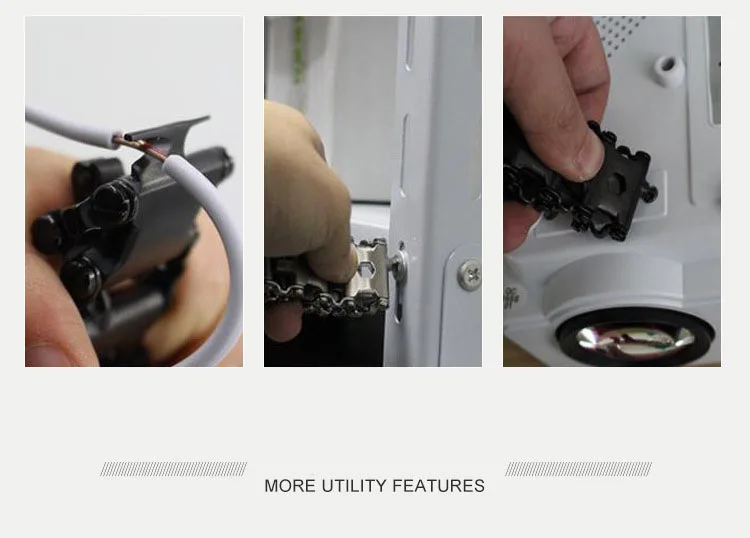 MORE UTILITY FEATURES