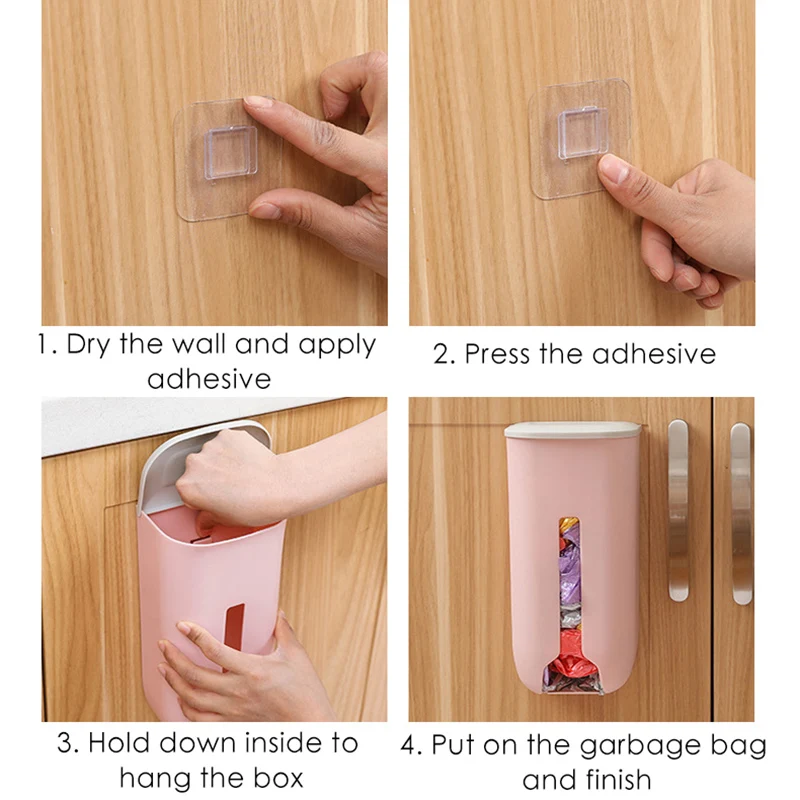 1. Dry the wall and apply adhesive

2. Press the adhesive

3. Hold down inside to hang the box

4. Put on the garbage bag and finish