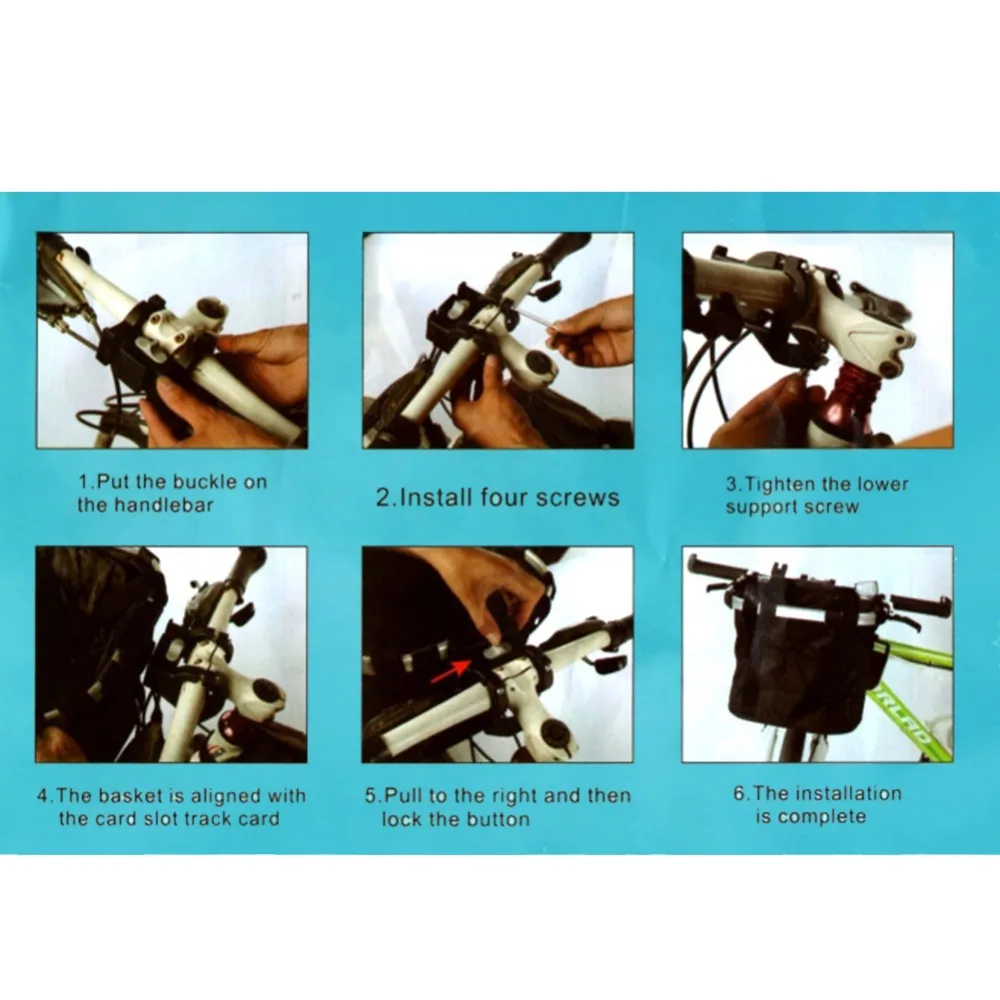 1.Put the buckle on the handlebar

2.Install four screws

3.Tighten the lower support screw

4.The basket is aligned with the card slot track card

5.Pull to the right and then lock the button

6.The installation is complete