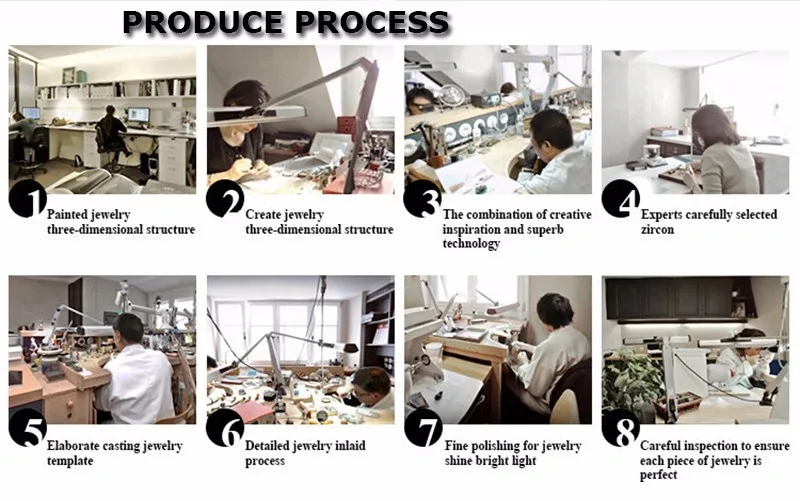 PRODUCE PROCESS

1 Painted jewelry three-dimensional structure

2 Create jewelry three-dimensional structure

3 The combination of creative inspiration and superb technology

4 Experts carefully selected zircon

5 Elaborate casting jewelry template

6 Detailed jewelry inlaid process

7 Fine polishing for jewelry shine bright light

8 Careful inspection to ensure each piece of jewelry is perfect