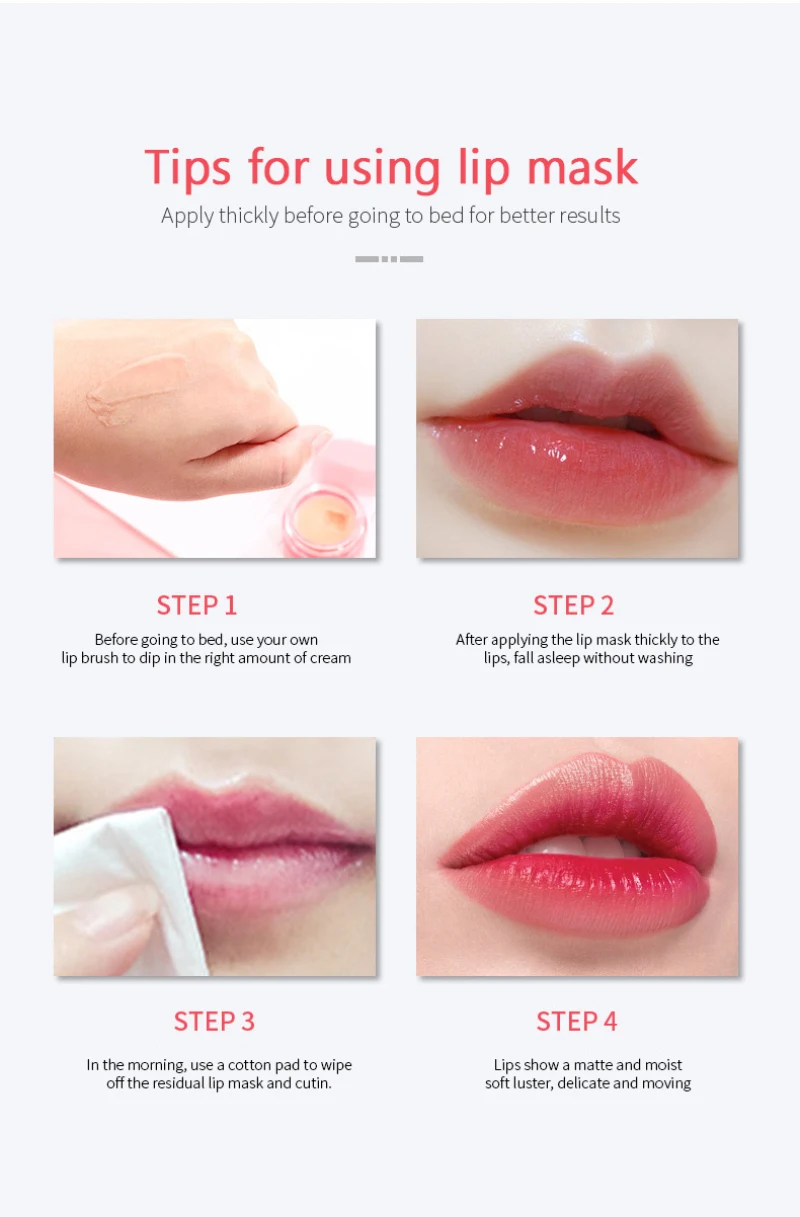 Tips for using lip mask
Apply thickly before going to bed for better results

STEP 1
Before going to bed, use your own lip brush to dip in the right amount of cream

STEP 2
After applying the lip mask thickly to the lips, fall asleep without washing

STEP 3
In the morning, use a cotton pad to wipe off the residual lip mask and cutin.

STEP 4
Lips show a matte and moist soft luster, delicate and moving