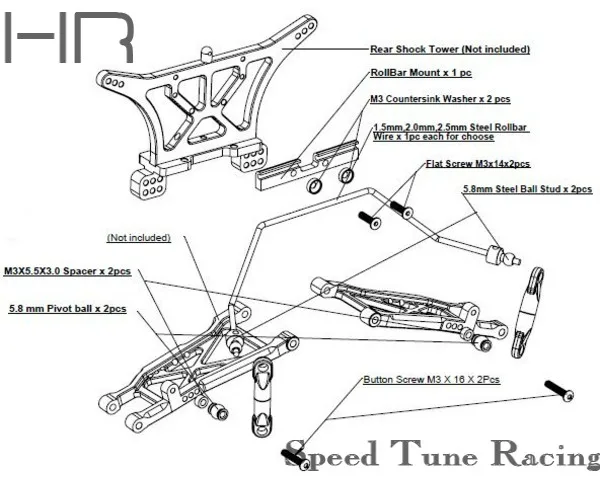 HR

Rear Shock Tower (Not included)

RollBar Mount x 1 pc

M3 Countersink Washer x 2 pcs

1.5mm,2.0mm,2.5mm Steel Rollbar Wire x 1pc each for choose

Flat Screw M3x14x2pcs

5.8mm Steel Ball Stud x 2pcs

(Not included)

M3X5.5X3.0 Spacer x 2pcs

5.8 mm Pivot ball x 2pcs

Button Screw M3 X 16 X 2Pcs

Speed Tune Racing