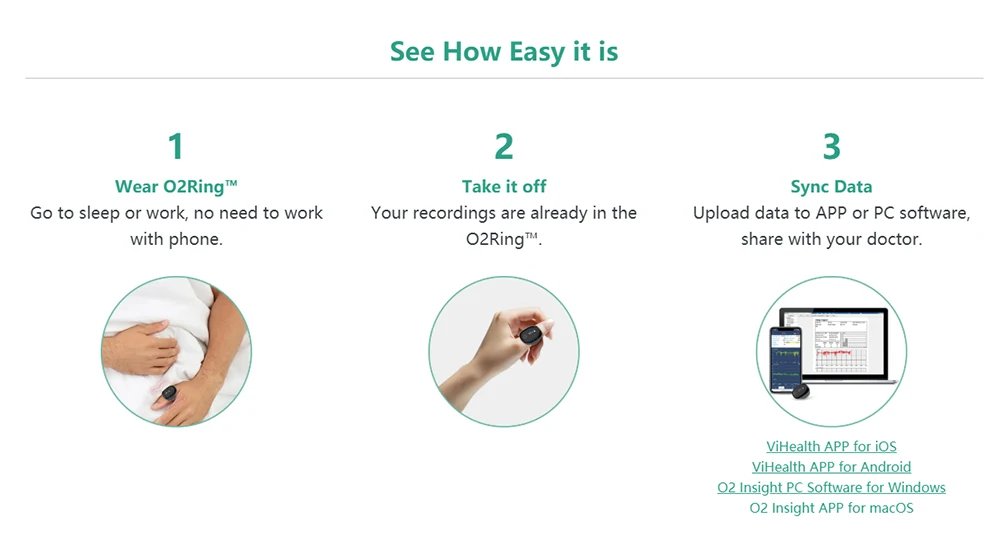 See How Easy it is

1
Wear O2Ring™
Go to sleep or work, no need to work with phone.

2
Take it off
Your recordings are already in the O2Ring™.

3
Sync Data
Upload data to APP or PC software, share with your doctor.

ViHealth APP for iOS
ViHealth APP for Android
O2 Insight PC Software for Windows
O2 Insight APP for macOS