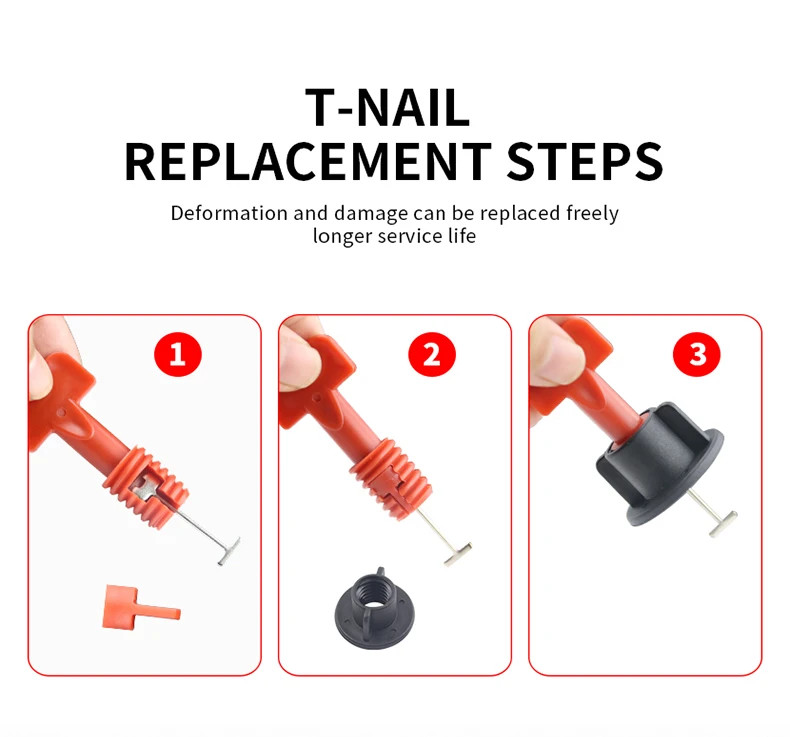 T-NAIL
REPLACEMENT STEPS

Deformation and damage can be replaced freely
longer service life

1

2

3