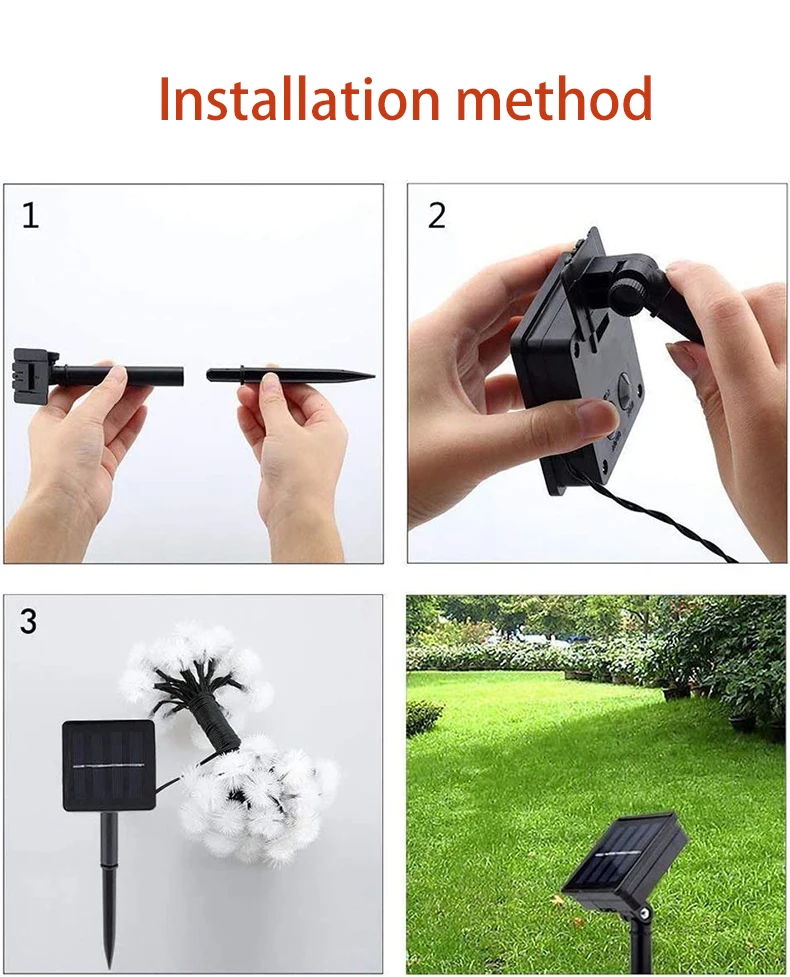 Installation method

1

2

3