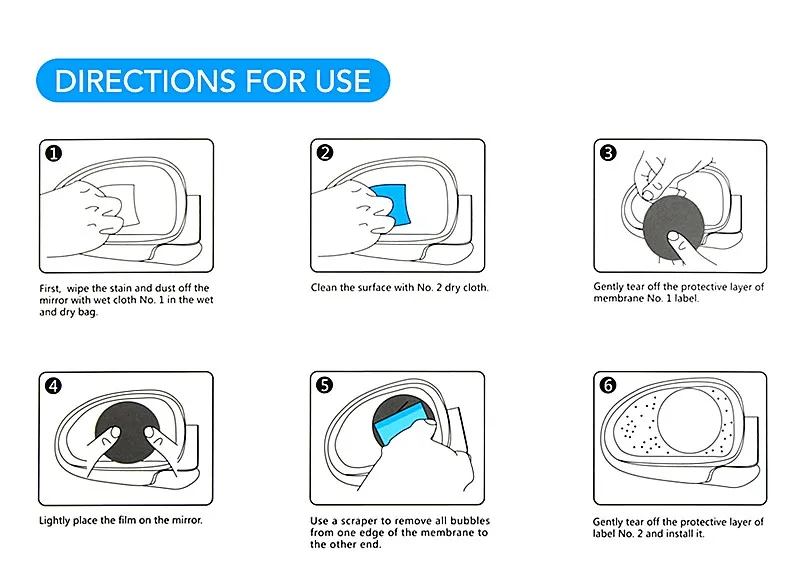 DIRECTIONS FOR USE

1

First, wipe the stain and dust off the mirror with wet cloth No. 1 in the wet and dry bag.

2

Clean the surface with No. 2 dry cloth.

3

Gently tear off the protective layer of membrane No. 1 label.

4

Lightly place the film on the mirror.

5

Use a scraper to remove all bubbles from one edge of the membrane to the other end.

6

Gently tear off the protective layer of label No. 2 and install it.