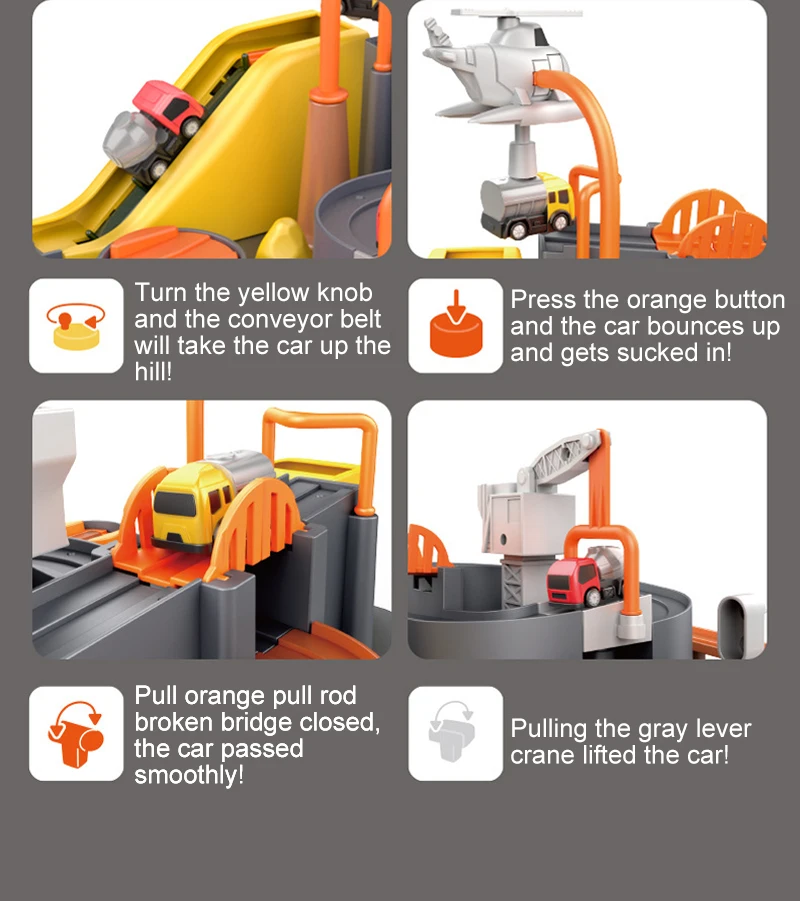 Turn the yellow knob and the conveyor belt will take the car up the hill!

Press the orange button and the car bounces up and gets sucked in!

Pull orange pull rod broken bridge closed, the car passed smoothly!

Pulling the gray lever crane lifted the car!