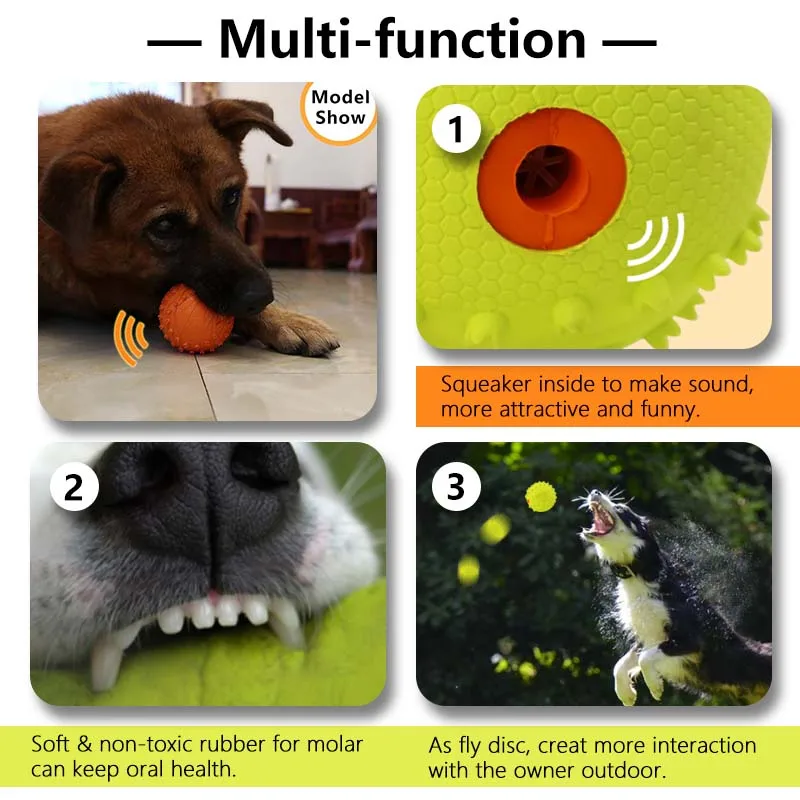 — Multi-function —

Model Show

1

Squeaker inside to make sound, more attractive and funny.

2

3

Soft & non-toxic rubber for molar can keep oral health.

As fly disc, creat more interaction with the owner outdoor.