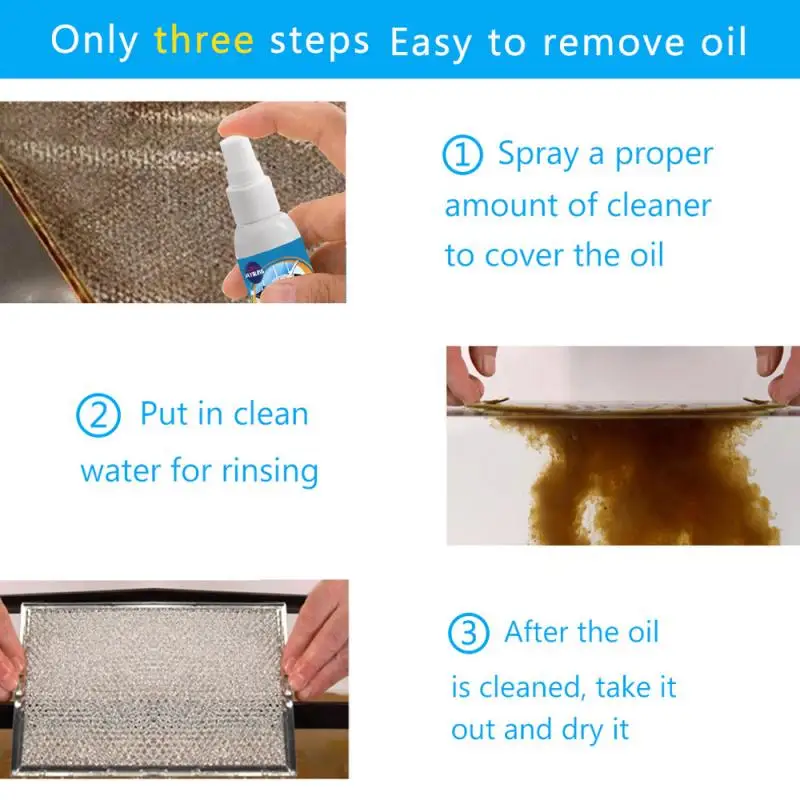 Only three steps Easy to remove oil

① Spray a proper amount of cleaner to cover the oil

② Put in clean water for rinsing

③ After the oil is cleaned, take it out and dry it