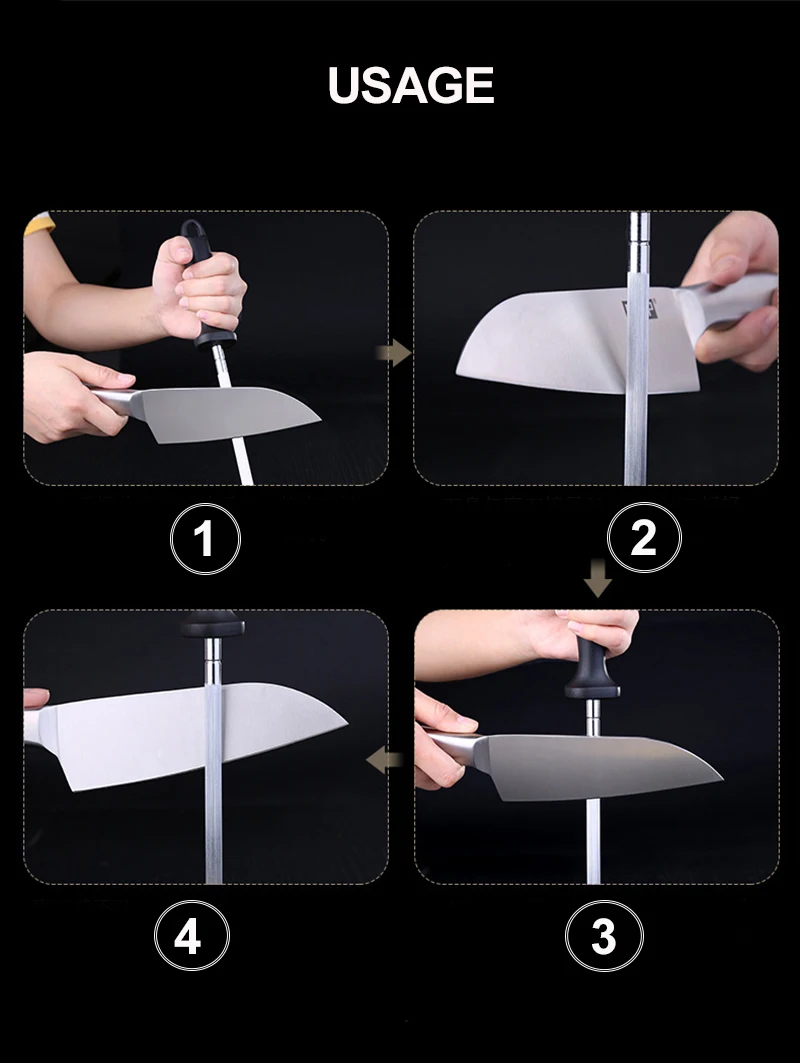 USAGE

1

2

4

3