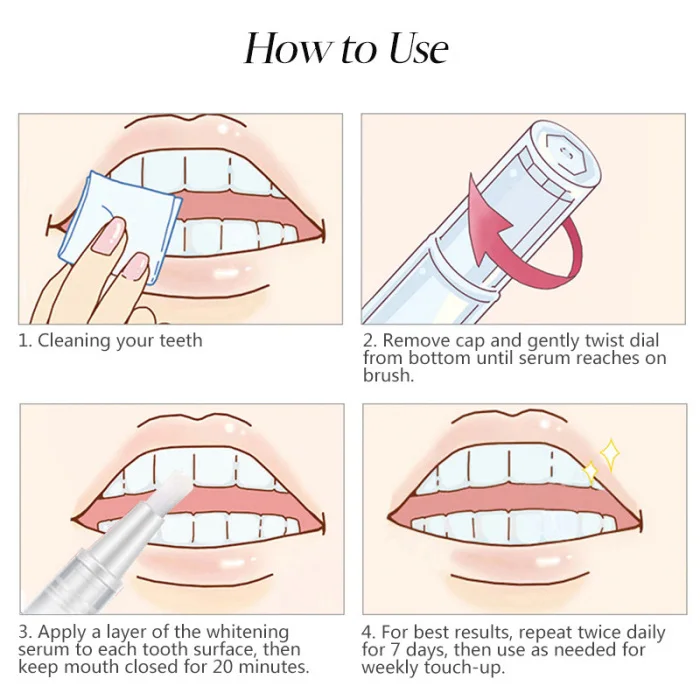 How to Use

1. Cleaning your teeth

2. Remove cap and gently twist dial from bottom until serum reaches on brush.

3. Apply a layer of the whitening serum to each tooth surface, then keep mouth closed for 20 minutes.

4. For best results, repeat twice daily for 7 days, then use as needed for weekly touch-up.