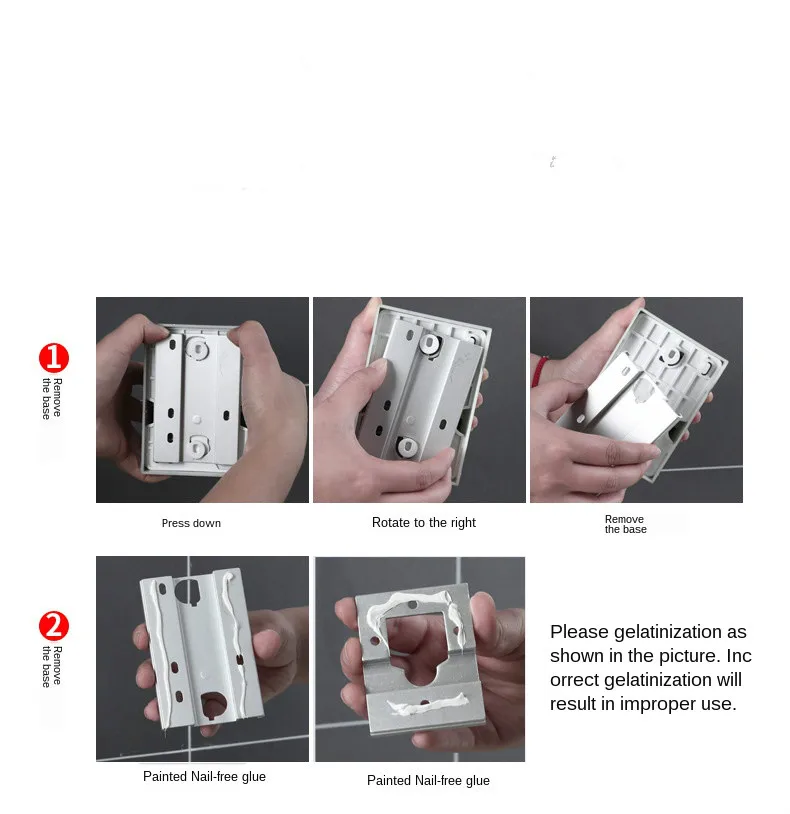 1
Remove the base

Press down

Rotate to the right

Remove the base

2
Remove the base

Painted Nail-free glue

Painted Nail-free glue

Please gelatinization as shown in the picture. Inc orrect gelatinization will result in improper use.