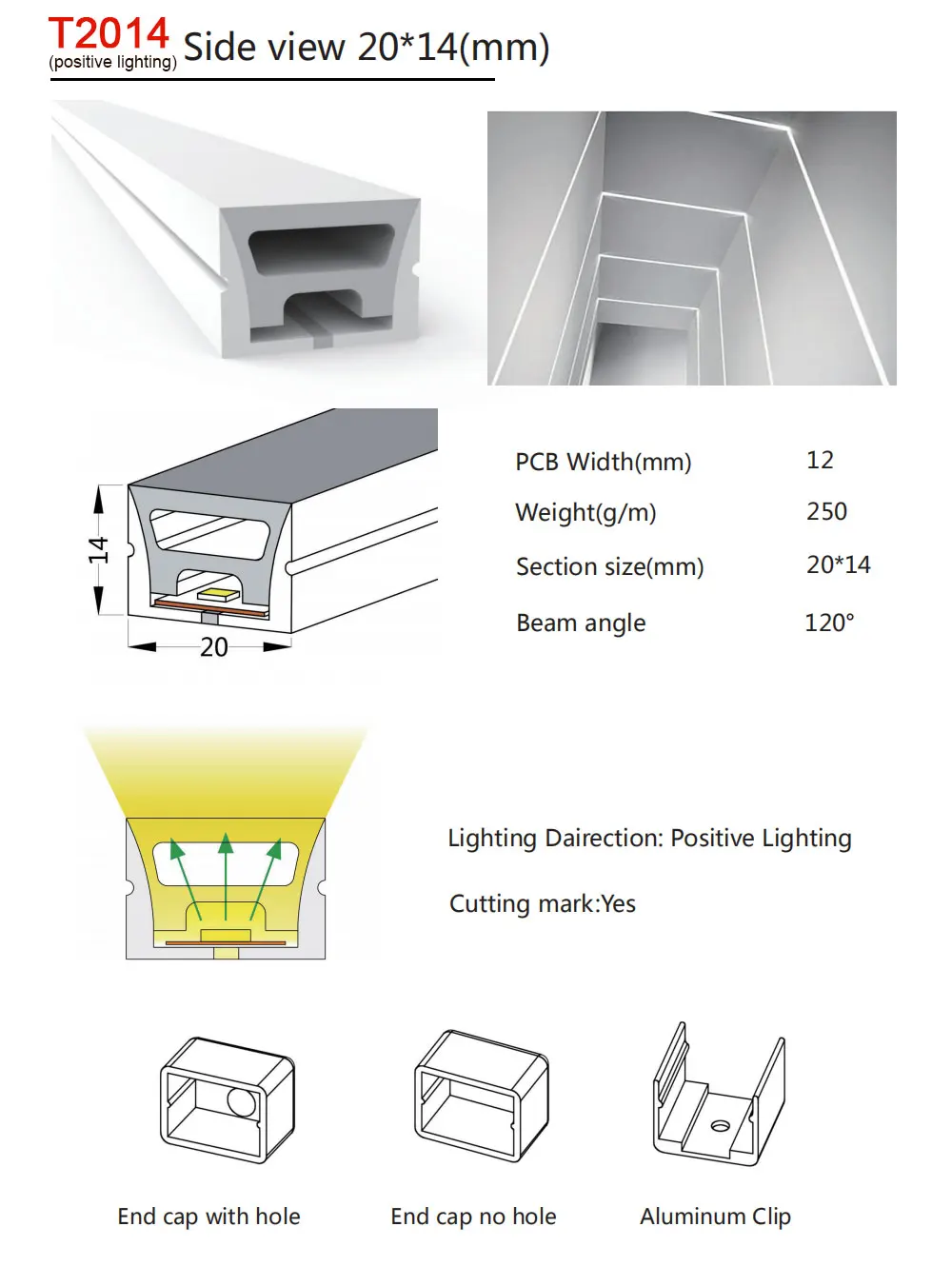 T2014 (positive lighting) Side view 20*14(mm)

14

20

| PCB Width(mm) | 12 |
|---|---|
| Weight(g/m) | 250 |
| Section size(mm) | 20*14 |
| Beam angle | 120° |

Lighting Dairection: Positive Lighting

Cutting mark:Yes

End cap with hole

End cap no hole

Aluminum Clip