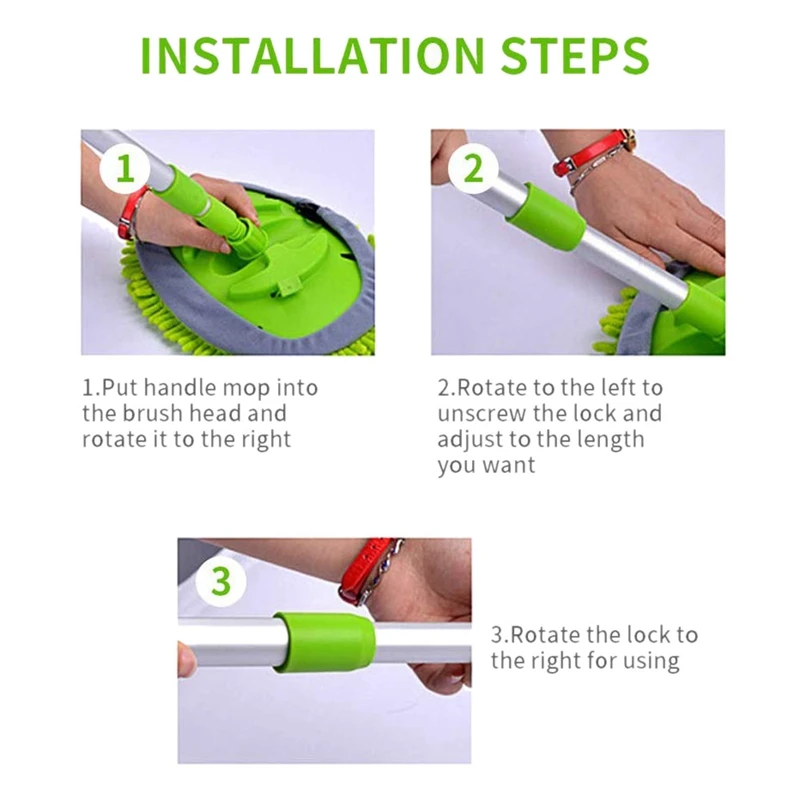 INSTALLATION STEPS

1

2

1.Put handle mop into the brush head and rotate it to the right

2.Rotate to the left to unscrew the lock and adjust to the length you want

3

3.Rotate the lock to the right for using