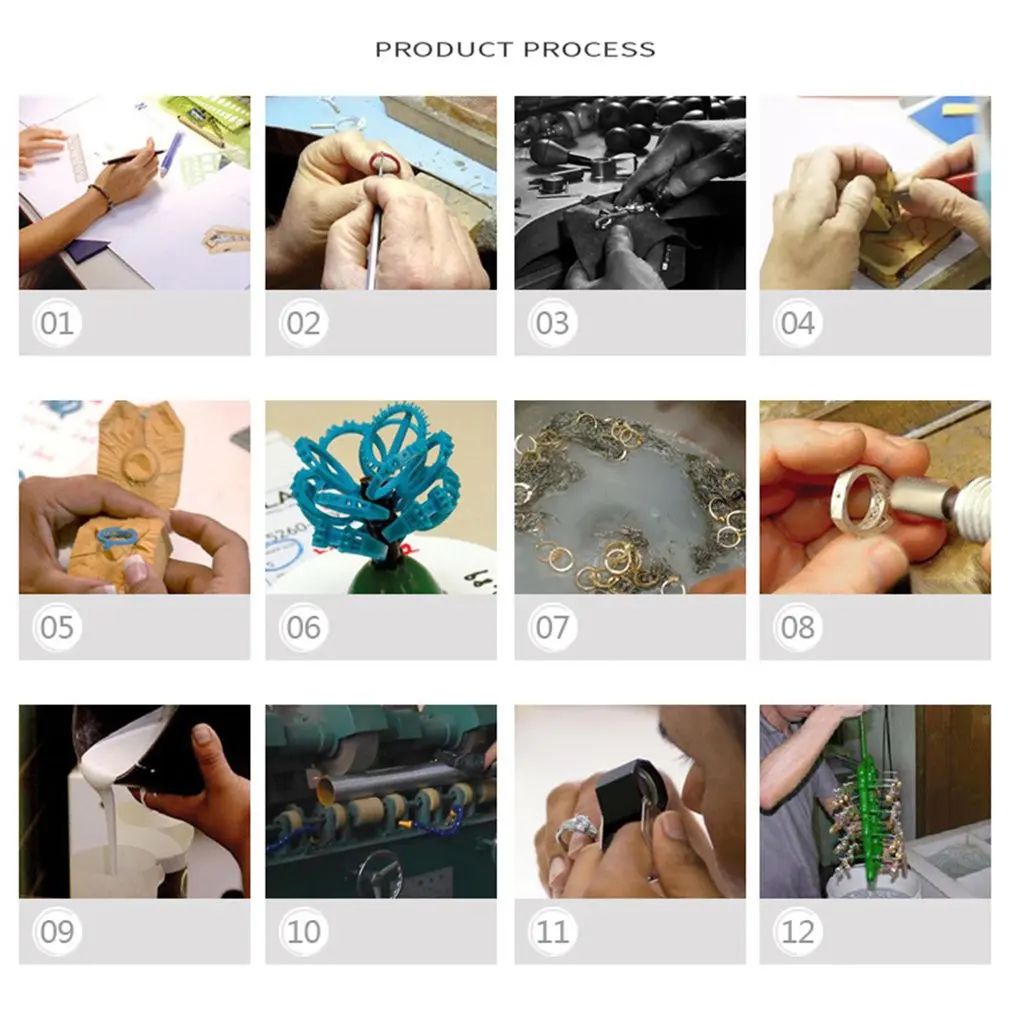 PRODUCT PROCESS

01

02

03

04

05

06

07

08

09

10

11

12