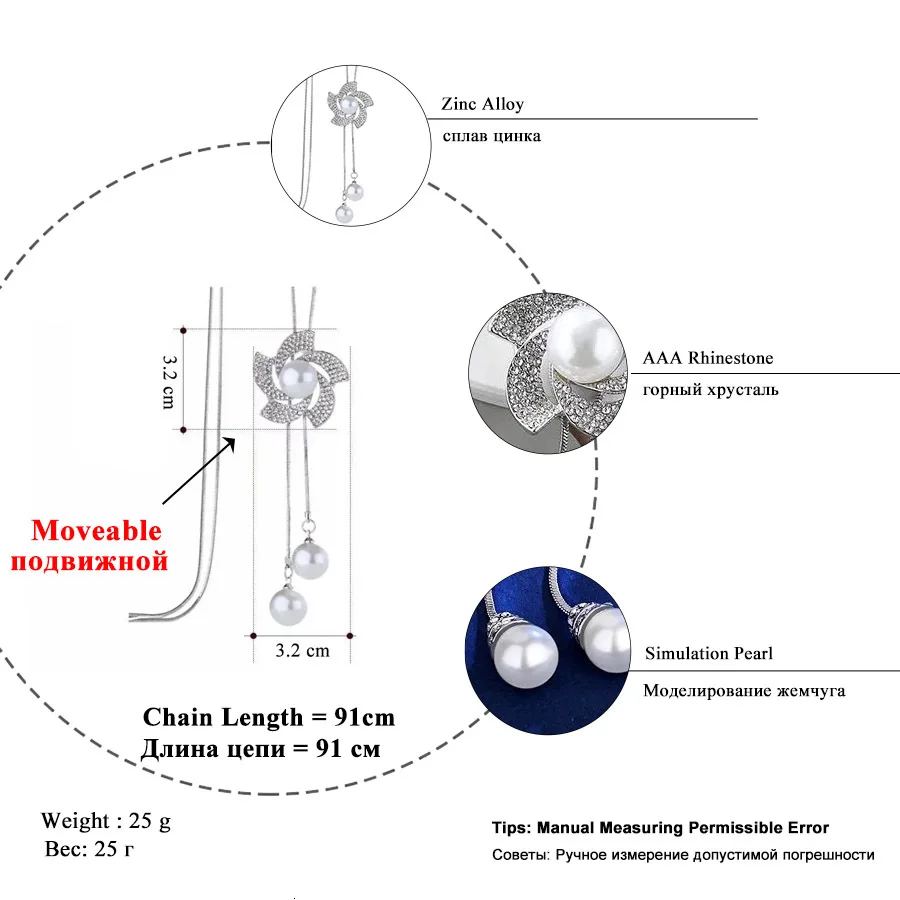 Zinc Alloy
сплав цинка

3.2 cm

AAA Rhinestone
горный хрусталь

Moveable
подвижной

3.2 cm

Simulation Pearl
Моделирование жемчуга

Chain Length = 91cm
Длина цепи = 91 см

Weight : 25 g
Вес: 25 г

Tips: Manual Measuring Permissible Error
Советы: Ручное измерение допустимой погрешности