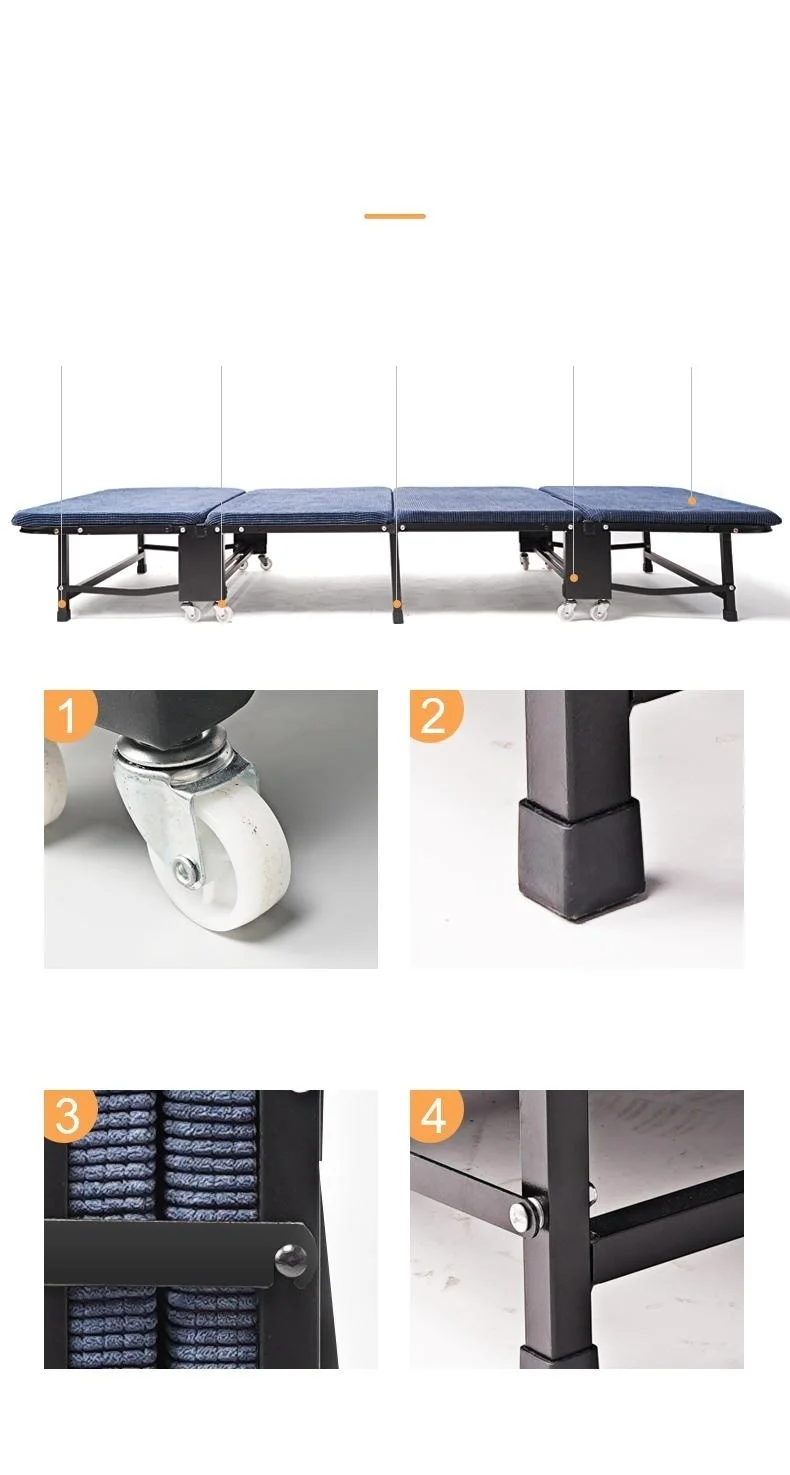 1

2

3

4