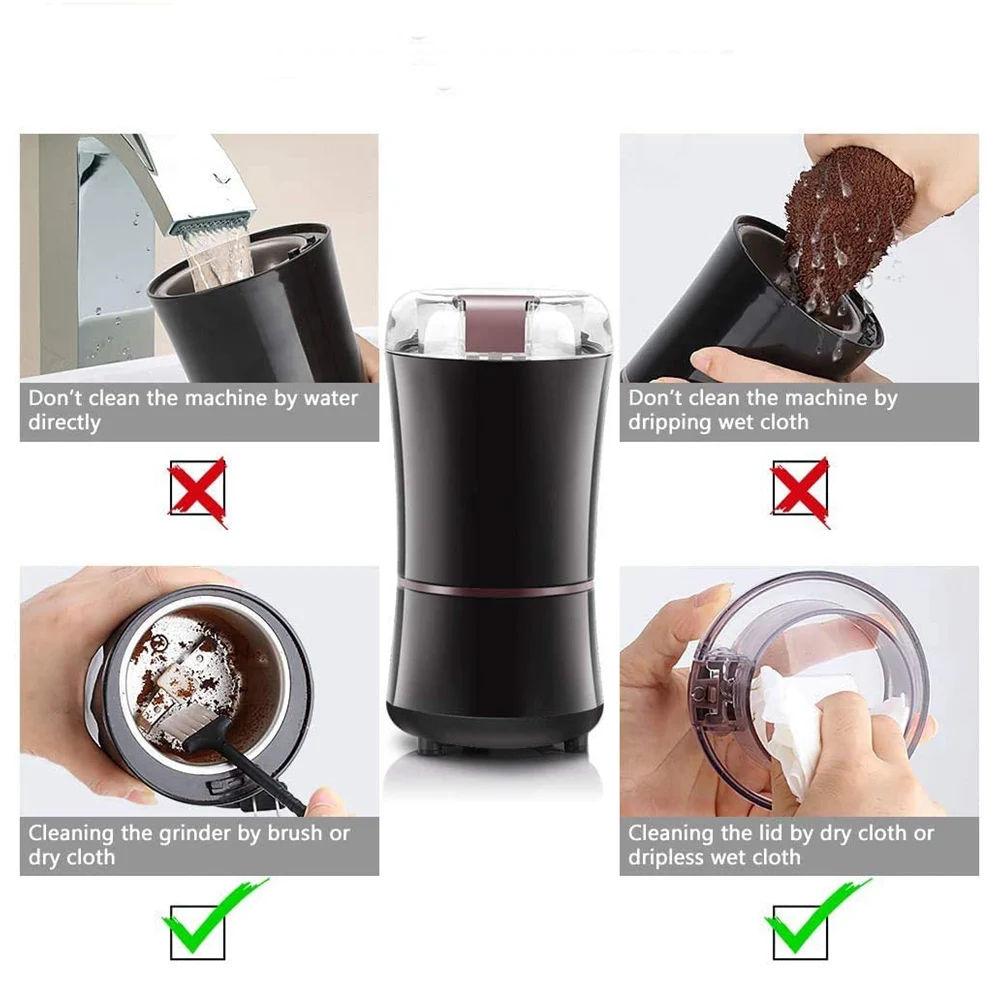 Don't clean the machine by water directly

Don't clean the machine by dripping wet cloth

Cleaning the grinder by brush or dry cloth

Cleaning the lid by dry cloth or dripless wet cloth