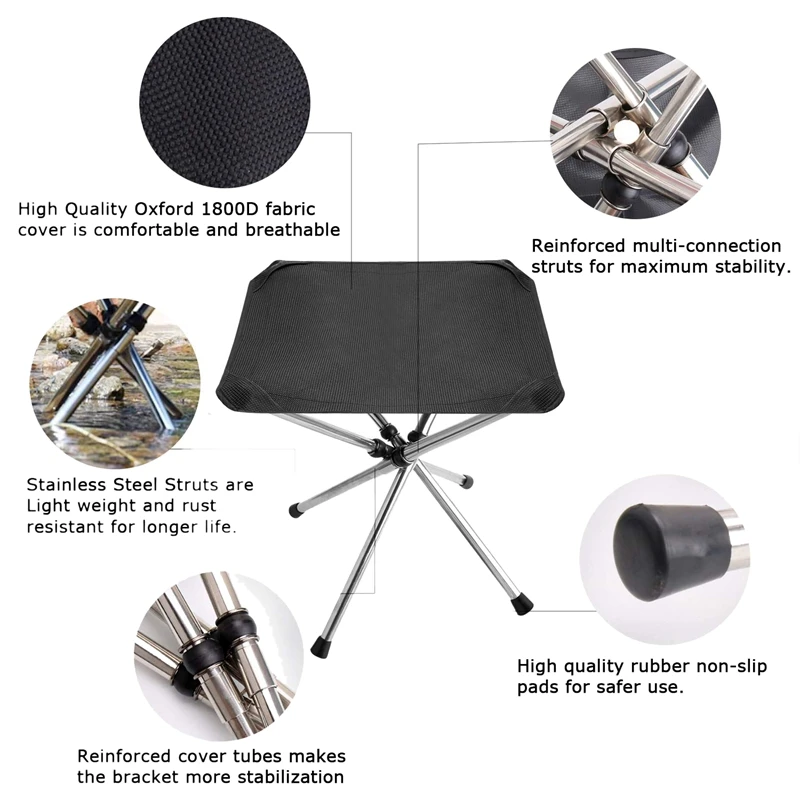 High Quality Oxford 1800D fabric cover is comfortable and breathable

Reinforced multi-connection struts for maximum stability.

Stainless Steel Struts are Light weight and rust resistant for longer life.

High quality rubber non-slip pads for safer use.

Reinforced cover tubes makes the bracket more stabilization