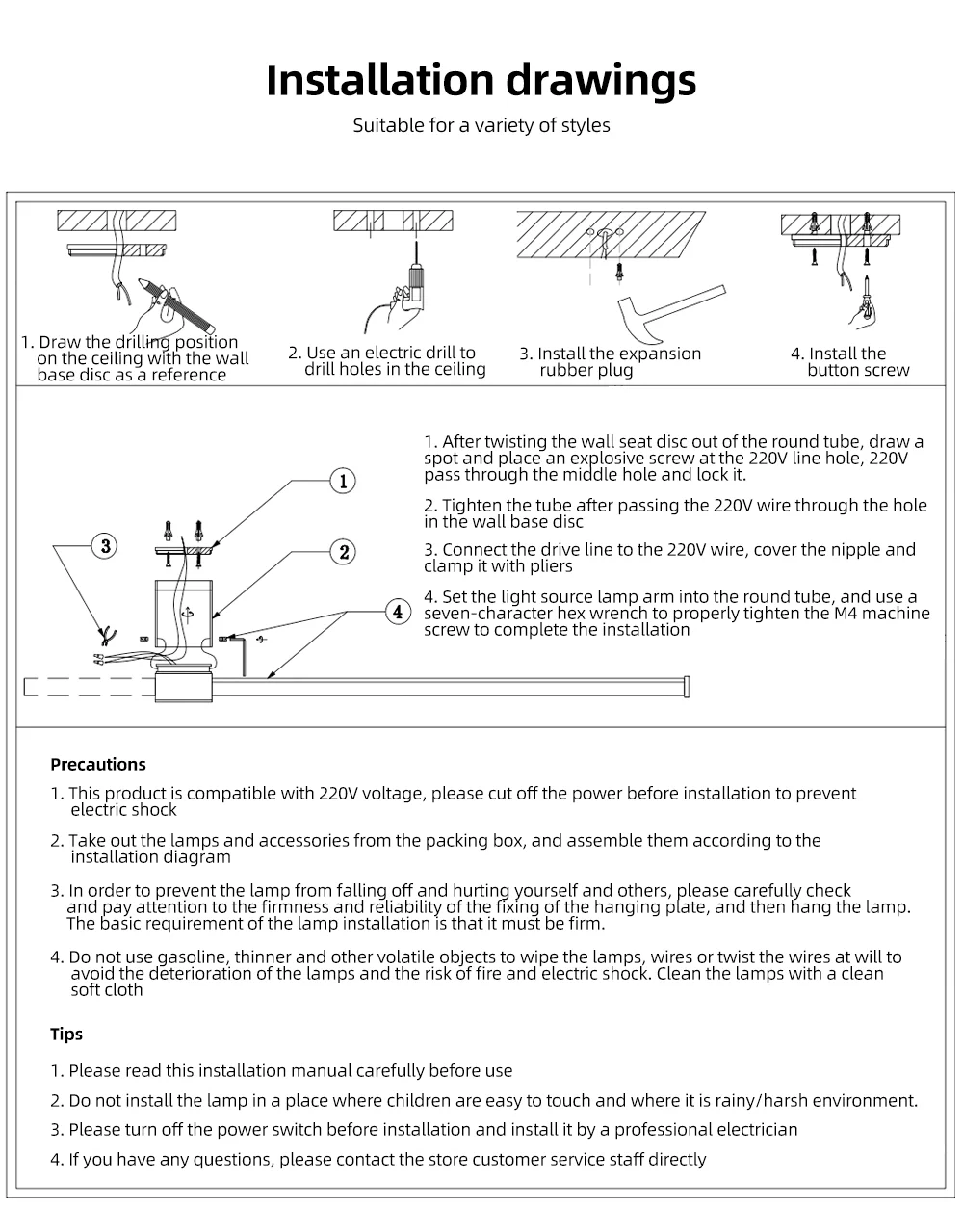 Installation drawings

Suitable for a variety of styles

1. Draw the drilling position on the ceiling with the wall base disc as a reference

2. Use an electric drill to drill holes in the ceiling

3. Install the expansion rubber plug

4. Install the button screw

1

2

3

4

1. After twisting the wall seat disc out of the round tube, draw a spot and place an explosive screw at the 220V line hole, 220V pass through the middle hole and lock it.

2. Tighten the tube after passing the 220V wire through the hole in the wall base disc

3. Connect the drive line to the 220V wire, cover the nipple and clamp it with pliers

4. Set the light source lamp arm into the round tube, and use a seven-character hex wrench to properly tighten the M4 machine screw to complete the installation

Precautions

1. This product is compatible with 220V voltage, please cut off the power before installation to prevent electric shock

2. Take out the lamps and accessories from the packing box, and assemble them according to the installation diagram

3. In order to prevent the lamp from falling off and hurting yourself and others, please carefully check and pay attention to the firmness and reliability of the fixing of the hanging plate, and then hang the lamp. The basic requirement of the lamp installation is that it must be firm.

4. Do not use gasoline, thinner and other volatile objects to wipe the lamps, wires or twist the wires at will to avoid the deterioration of the lamps and the risk of fire and electric shock. Clean the lamps with a clean soft cloth

Tips

1. Please read this installation manual carefully before use

2. Do not install the lamp in a place where children are easy to touch and where it is rainy/harsh environment.

3. Please turn off the power switch before installation and install it by a professional electrician

4. If you have any questions, please contact the store customer service staff directly