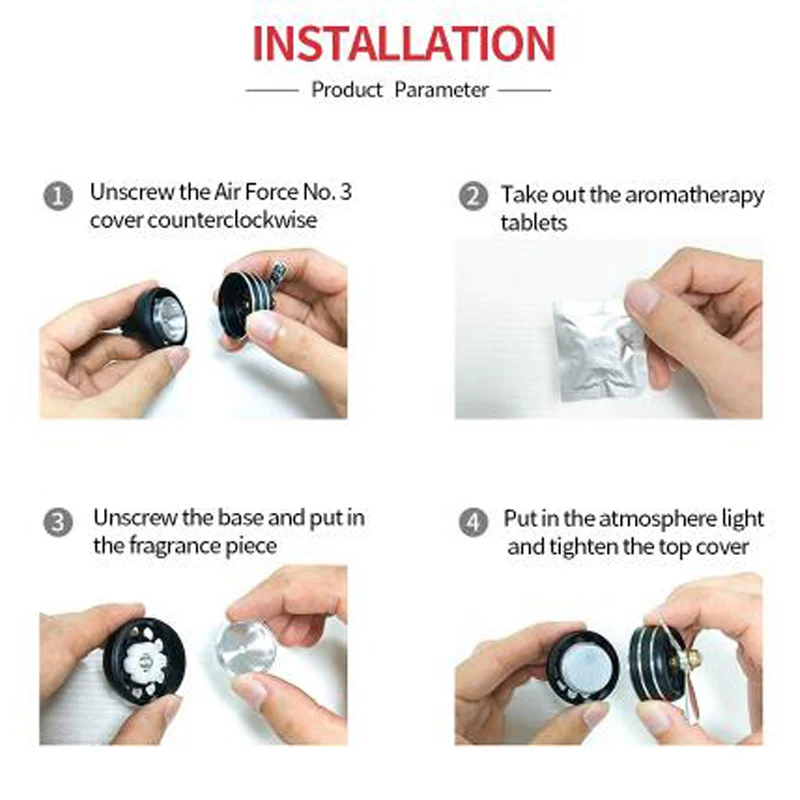 INSTALLATION

Product Parameter

1 Unscrew the Air Force No. 3 cover counterclockwise

2 Take out the aromatherapy tablets

3 Unscrew the base and put in the fragrance piece

4 Put in the atmosphere light and tighten the top cover