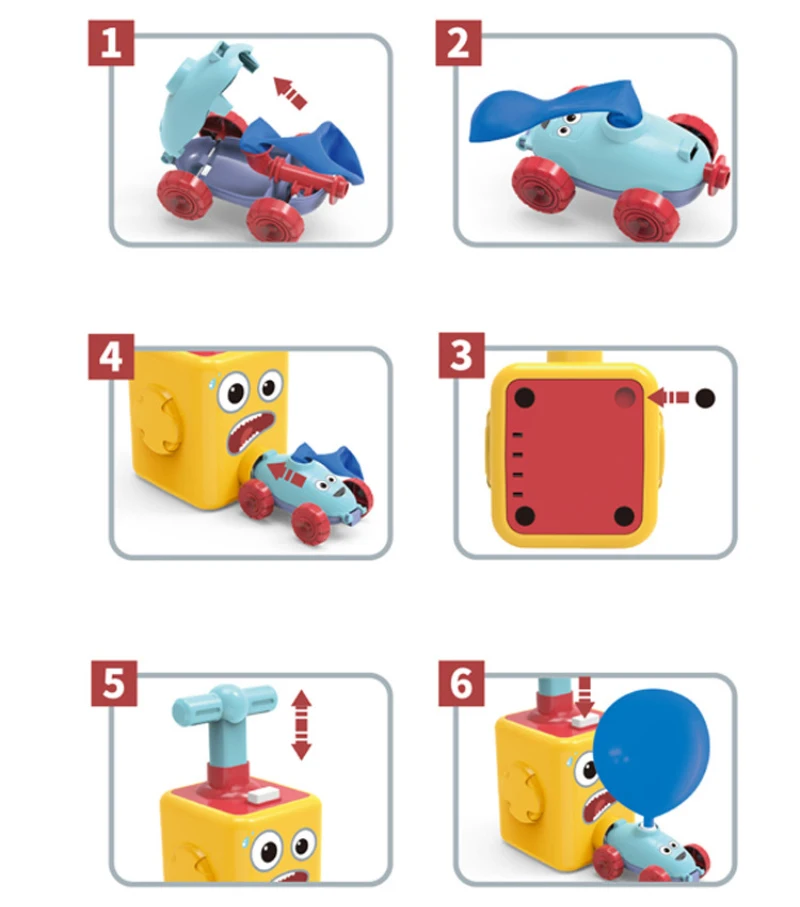 1

2

4

3

5

6