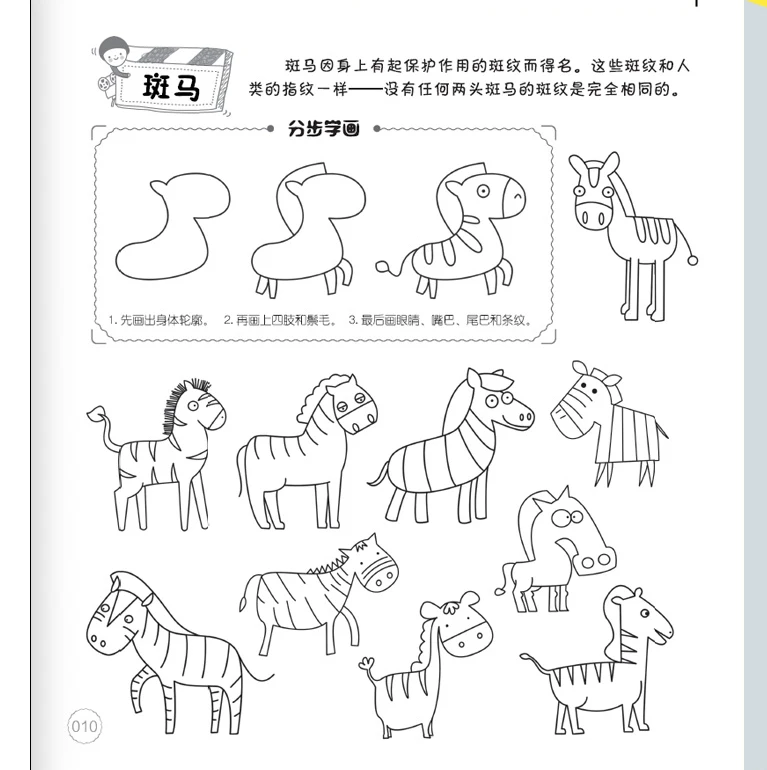 斑马

斑马因身上有起保护作用的斑纹而得名。这些斑纹和人类的指纹一样——没有任何两头斑马的斑纹是完全相同的。

分步学画

1. 先画出身体轮廓。 2. 再画上四肢和鬃毛。 3. 最后画眼睛、嘴巴、尾巴和条纹。

010