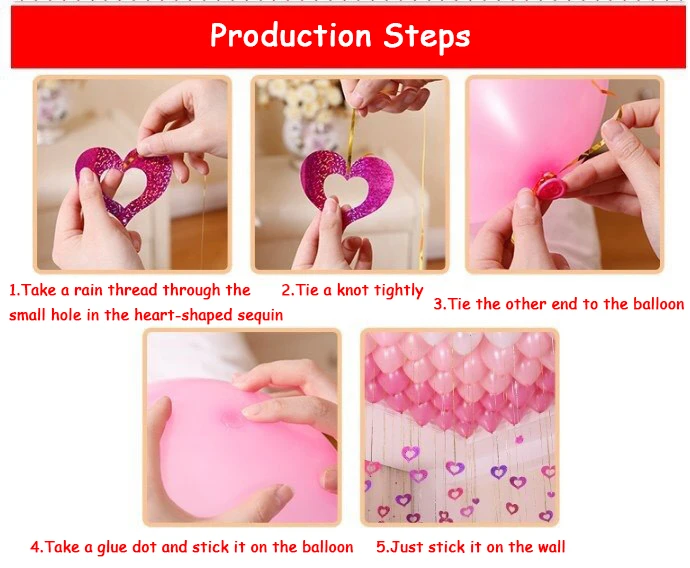 Production Steps

1.Take a rain thread through the small hole in the heart-shaped sequin

2.Tie a knot tightly

3.Tie the other end to the balloon

4.Take a glue dot and stick it on the balloon

5.Just stick it on the wall