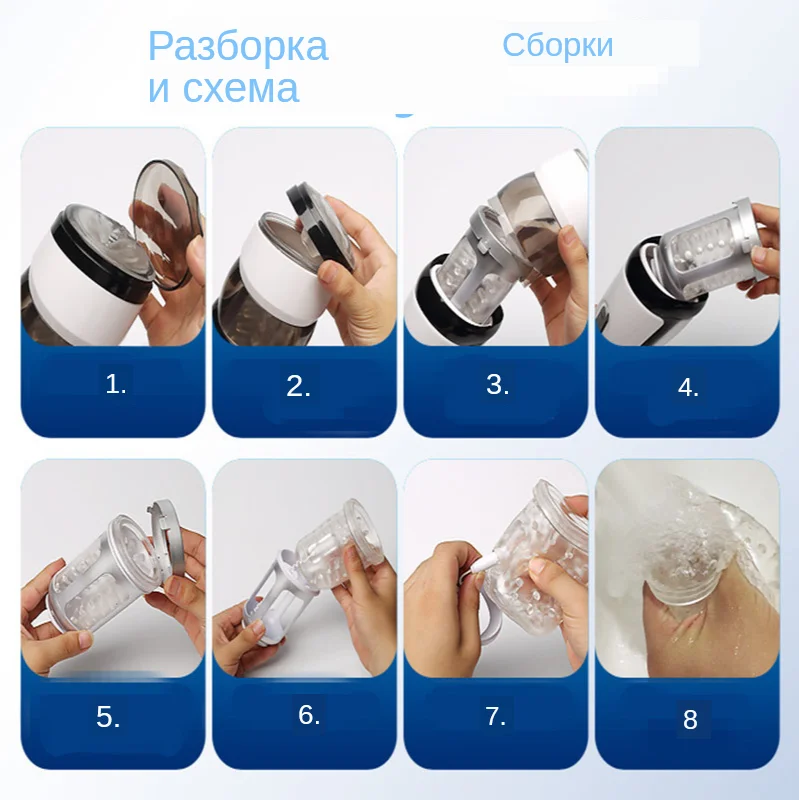 Разборка и схема

Сборки

1.

2.

3.

4.

5.

6.

7.

8