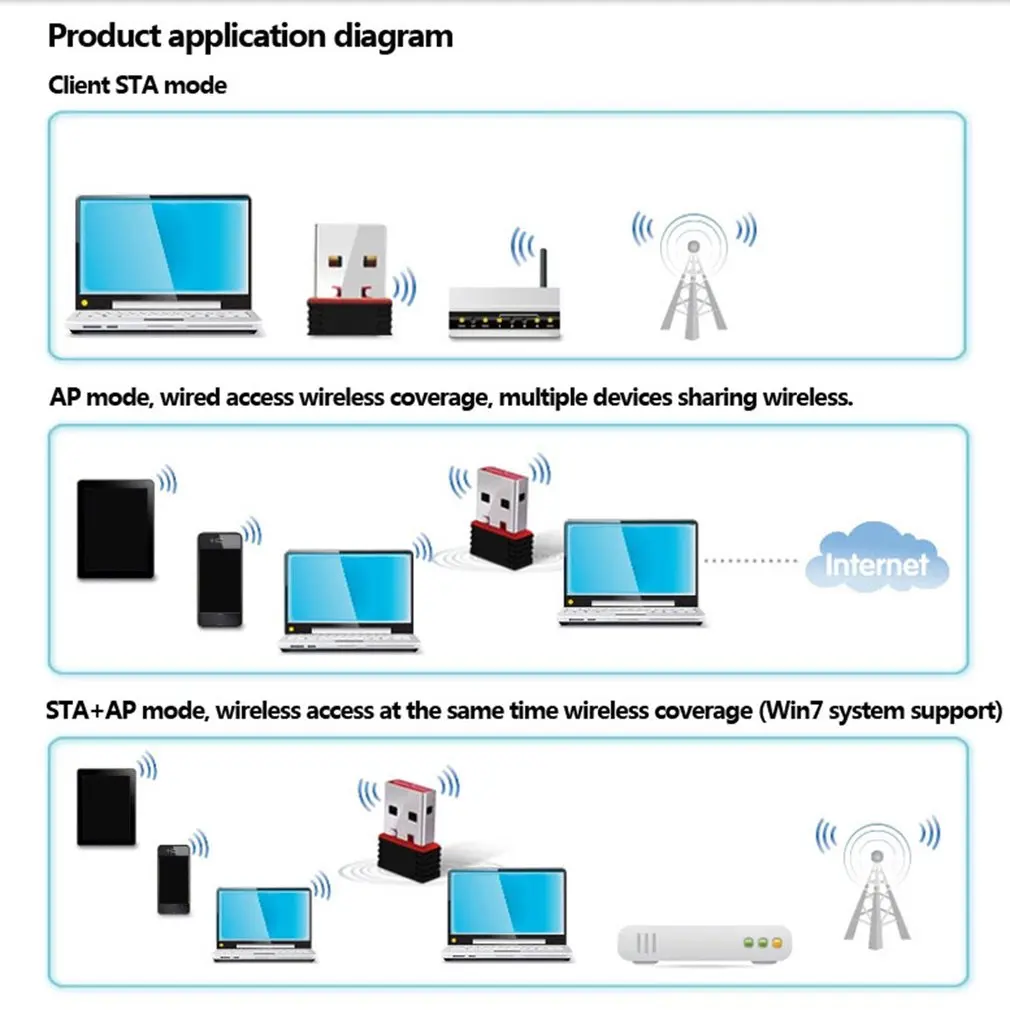 Product application diagram

Client STA mode

AP mode, wired access wireless coverage, multiple devices sharing wireless.

Internet

STA+AP mode, wireless access at the same time wireless coverage (Win7 system support)