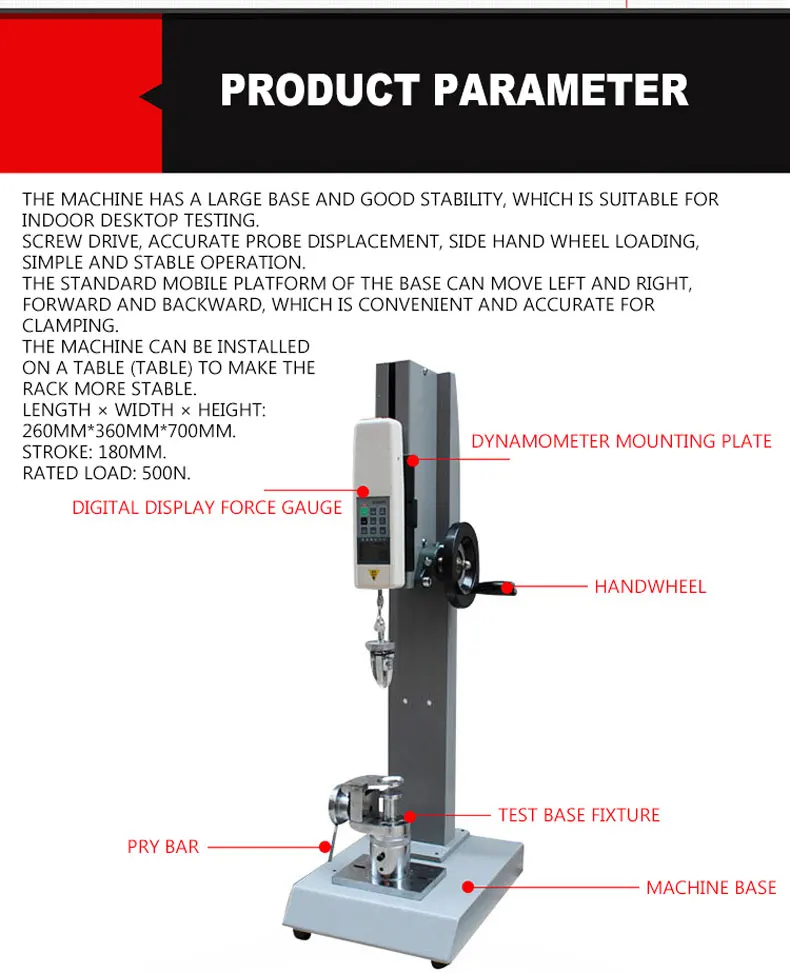 PRODUCT PARAMETER

THE MACHINE HAS A LARGE BASE AND GOOD STABILITY, WHICH IS SUITABLE FOR INDOOR DESKTOP TESTING.
SCREW DRIVE, ACCURATE PROBE DISPLACEMENT, SIDE HAND WHEEL LOADING, SIMPLE AND STABLE OPERATION.
THE STANDARD MOBILE PLATFORM OF THE BASE CAN MOVE LEFT AND RIGHT, FORWARD AND BACKWARD, WHICH IS CONVENIENT AND ACCURATE FOR CLAMPING.
THE MACHINE CAN BE INSTALLED ON A TABLE (TABLE) TO MAKE THE RACK MORE STABLE.
LENGTH × WIDTH × HEIGHT: 260MM*360MM*700MM.
STROKE: 180MM.
RATED LOAD: 500N.

DYNAMOMETER MOUNTING PLATE

DIGITAL DISPLAY FORCE GAUGE

HANDWHEEL

TEST BASE FIXTURE

PRY BAR

MACHINE BASE