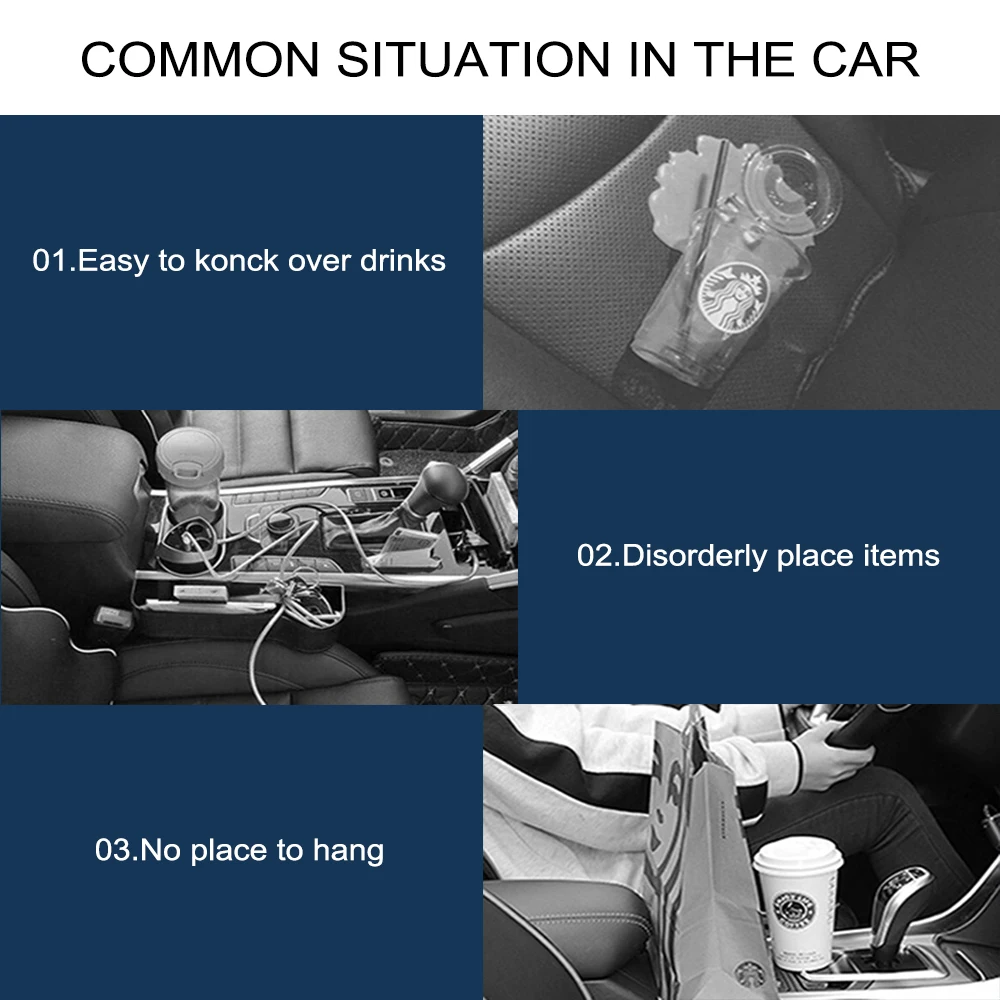 COMMON SITUATION IN THE CAR

01.Easy to konck over drinks

02.Disorderly place items

03.No place to hang