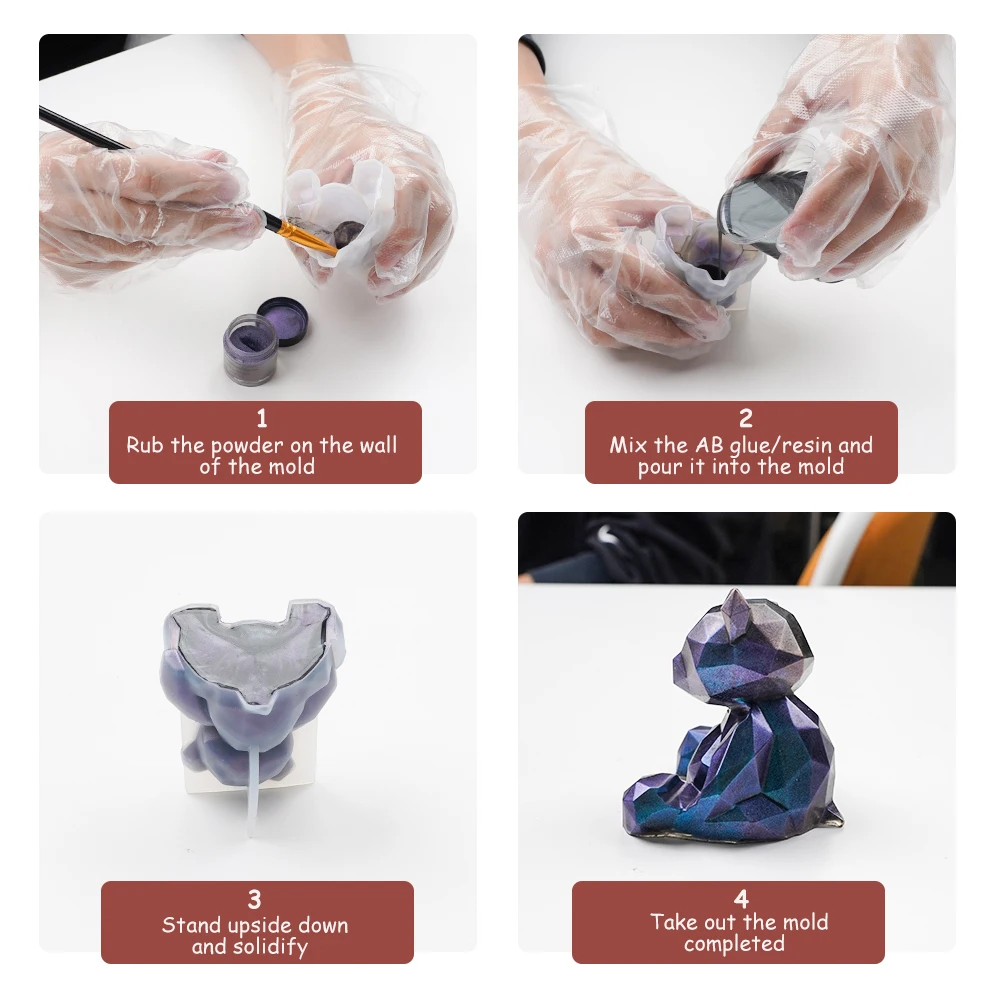 1
Rub the powder on the wall of the mold

2
Mix the AB glue/resin and pour it into the mold

3
Stand upside down and solidify

4
Take out the mold completed