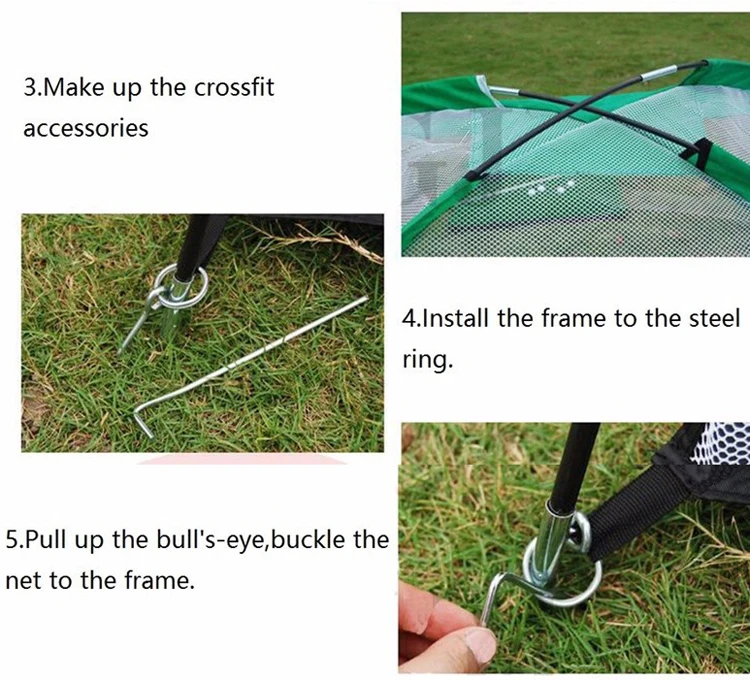 3.Make up the crossfit accessories

4.Install the frame to the steel ring.

5.Pull up the bull's-eye,buckle the net to the frame.