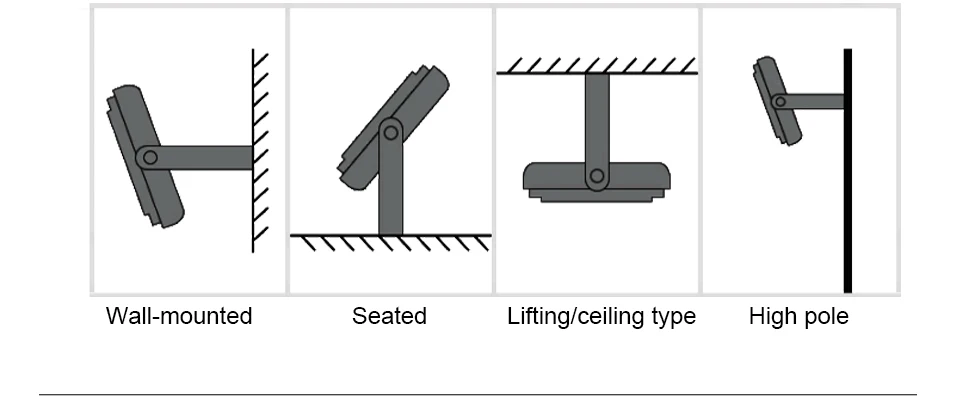 Wall-mounted

Seated

Lifting/ceiling type

High pole