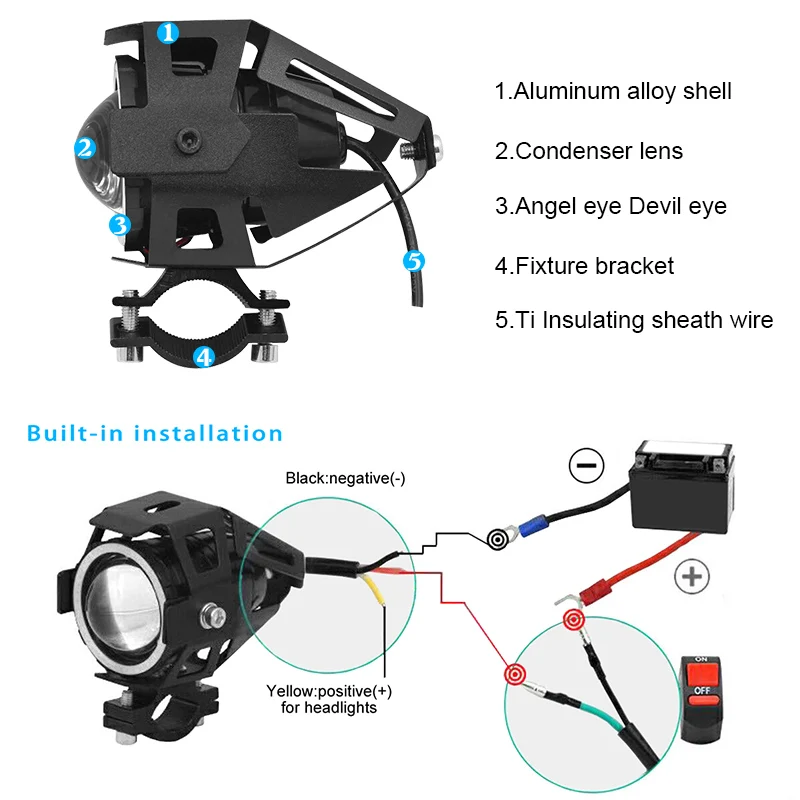 1
2
3
4
5

1.Aluminum alloy shell

2.Condenser lens

3.Angel eye Devil eye

4.Fixture bracket

5.Ti Insulating sheath wire

Built-in installation

Black:negative(-)

Yellow:positive(+) for headlights

ON
OFF