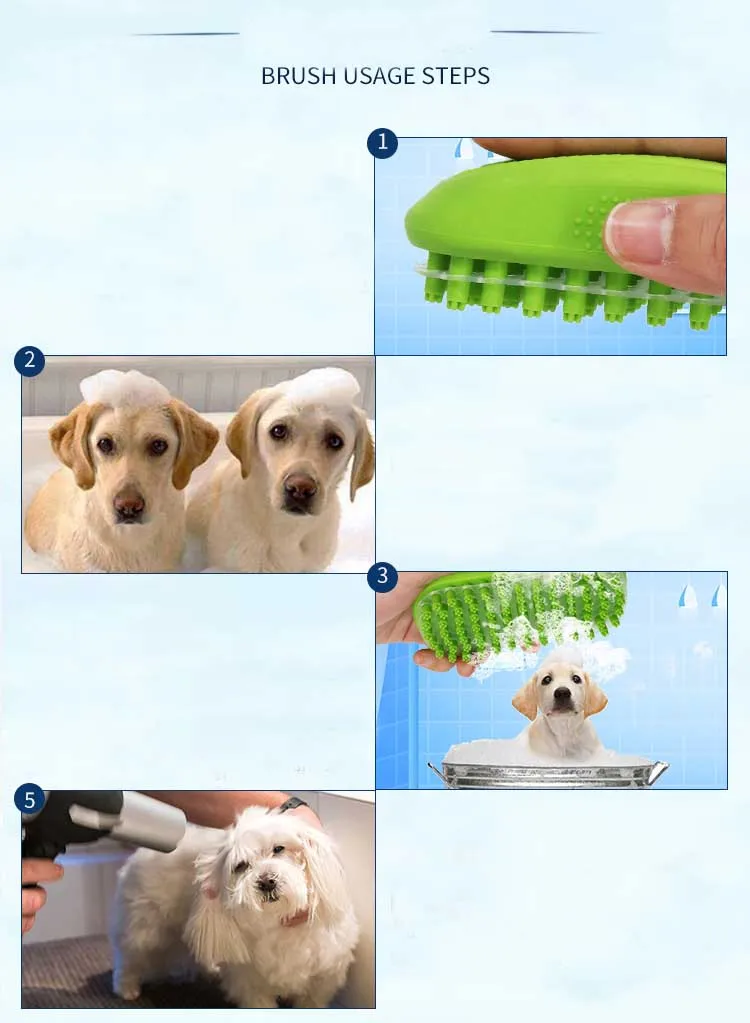 BRUSH USAGE STEPS

1

2

3

5