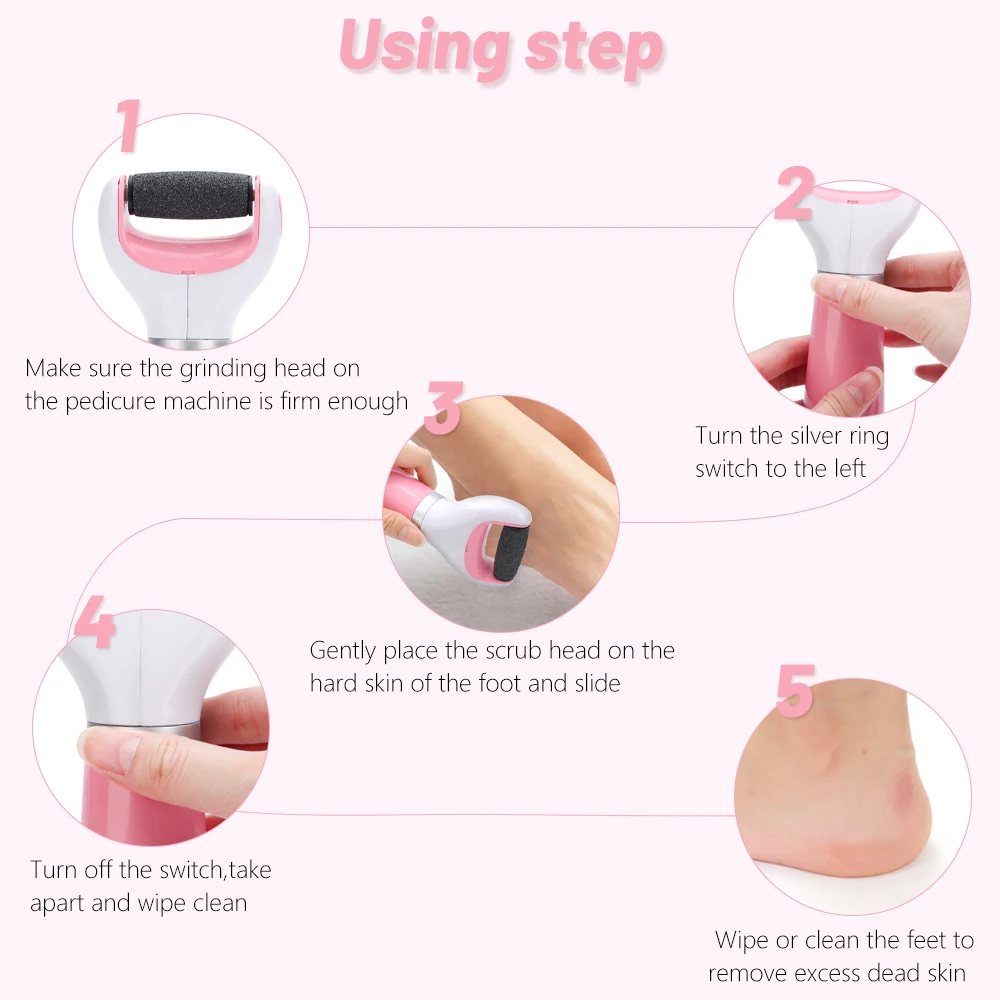 Using step

1

Make sure the grinding head on the pedicure machine is firm enough

2

Turn the silver ring switch to the left

3

Gently place the scrub head on the hard skin of the foot and slide

4

Turn off the switch,take apart and wipe clean

5

Wipe or clean the feet to remove excess dead skin