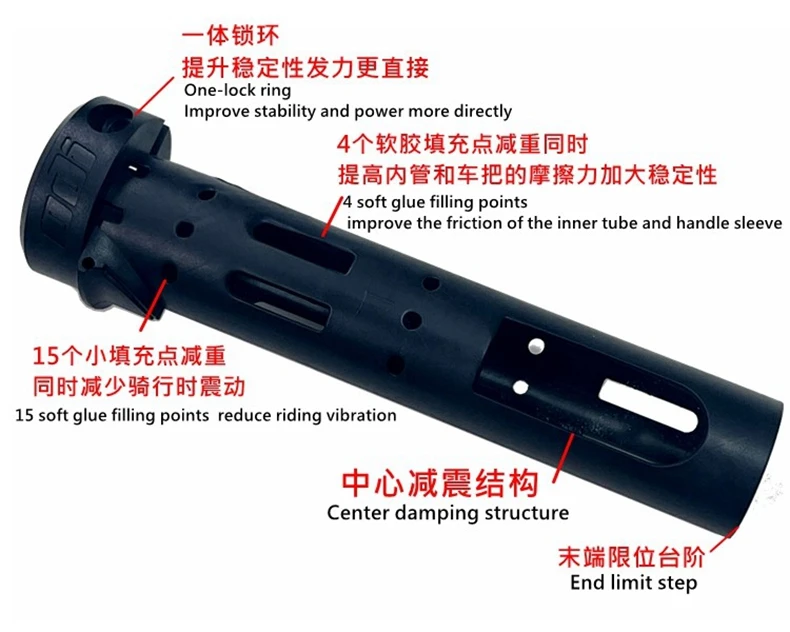 一体锁环
提升稳定性发力更直接
One-lock ring
Improve stability and power more directly

4个软胶填充点减重同时
提高内管和车把的摩擦力加大稳定性
4 soft glue filling points
improve the friction of the inner tube and handle sleeve

15个小填充点减重
同时减少骑行时震动
15 soft glue filling points reduce riding vibration

中心减震结构
Center damping structure

末端限位台阶
End limit step