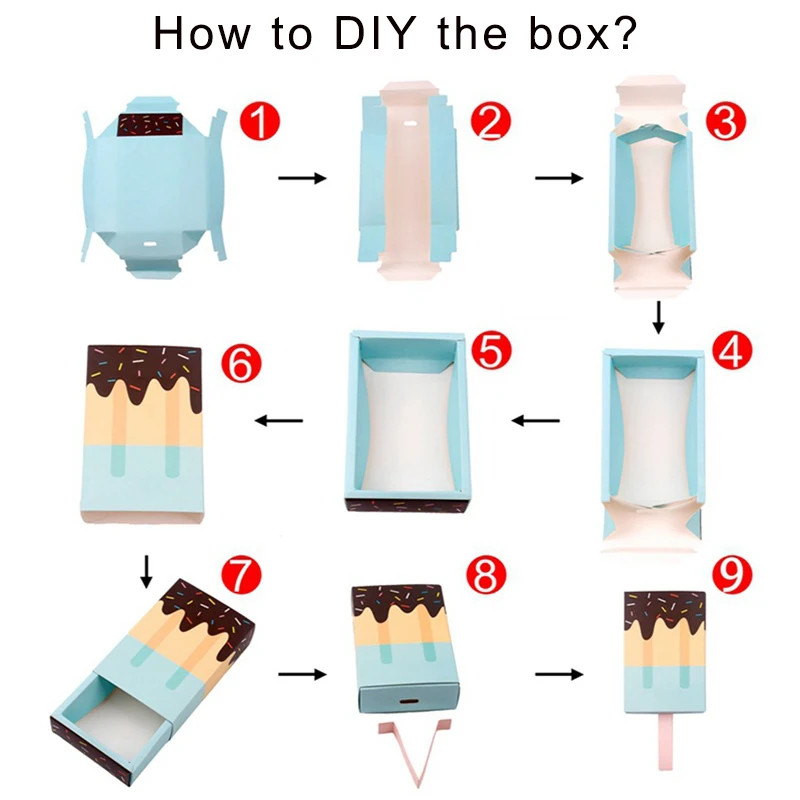 How to DIY the box?

1

2

3

4

5

6

7

8

9