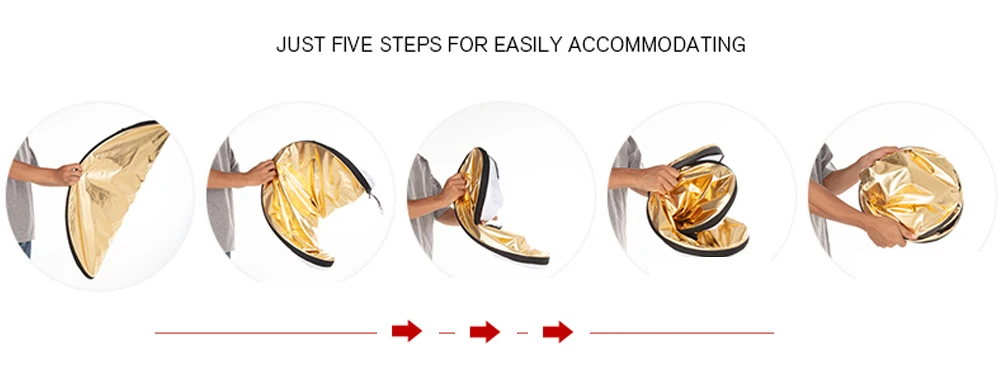 JUST FIVE STEPS FOR EASILY ACCOMMODATING