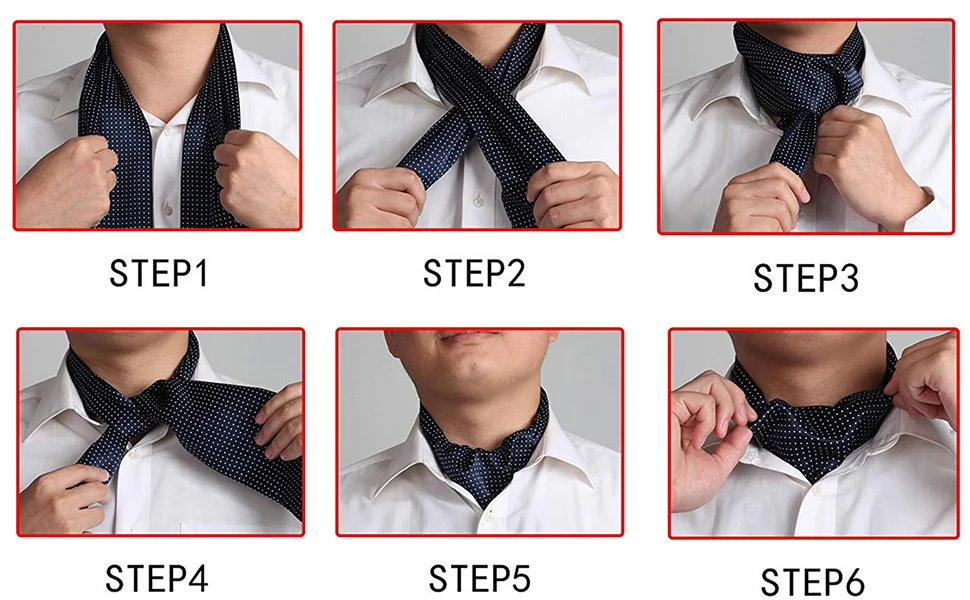 STEP1

STEP2

STEP3

STEP4

STEP5

STEP6