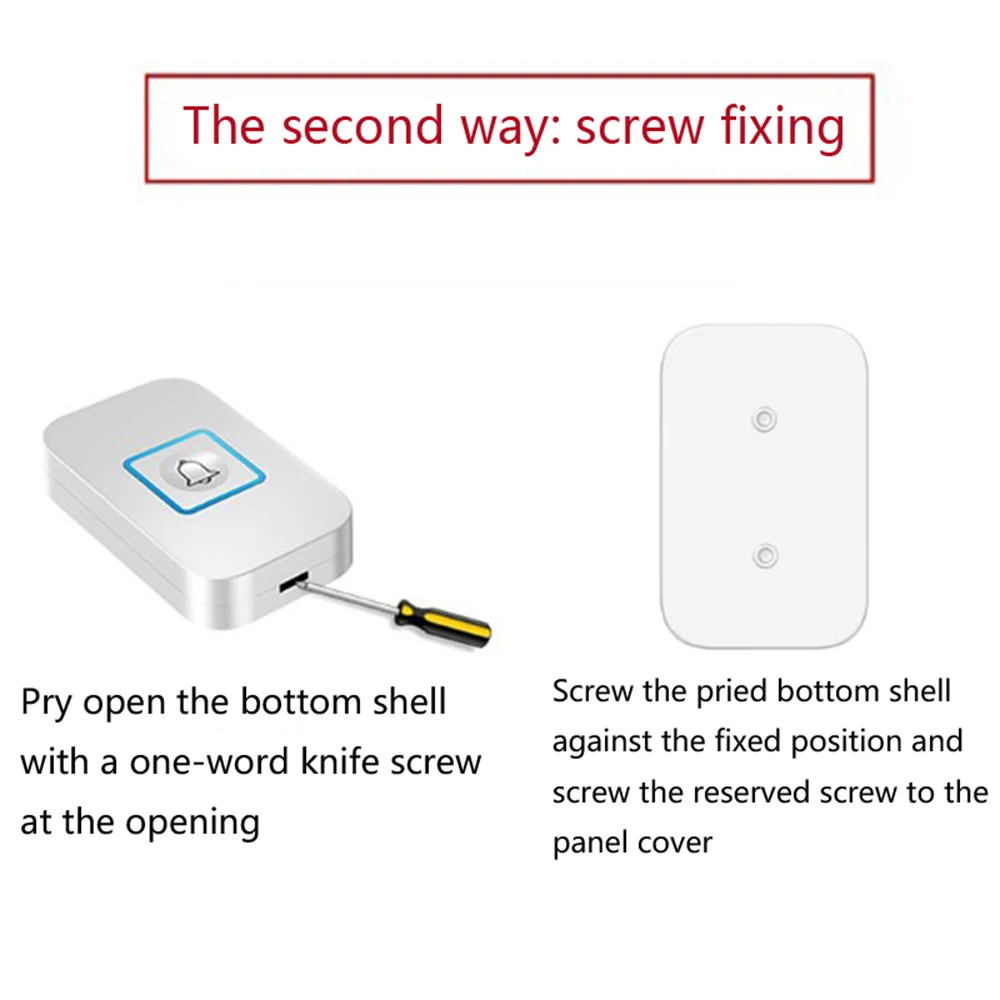 The second way: screw fixing

Pry open the bottom shell with a one-word knife screw at the opening

Screw the pried bottom shell against the fixed position and screw the reserved screw to the panel cover