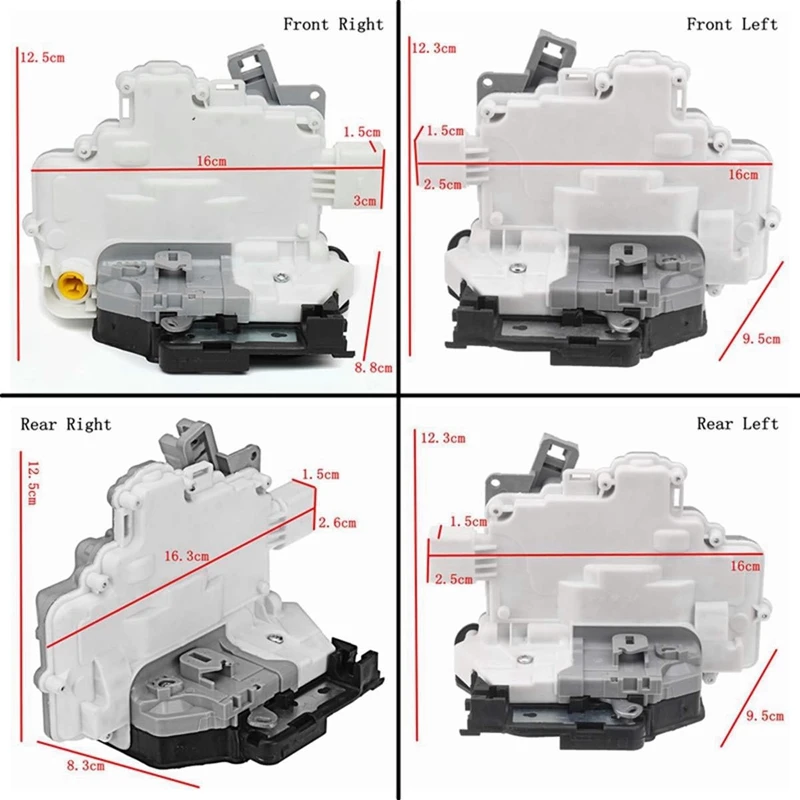 Front Right
12.5cm
1.5cm
16cm
3cm
8.8cm

Front Left
12.3cm
1.5cm
2.5cm
16cm
9.5cm

Rear Right
12.5cm
1.5cm
2.6cm
16.3cm
8.3cm

Rear Left
12.3cm
1.5cm
2.5cm
16cm
9.5cm