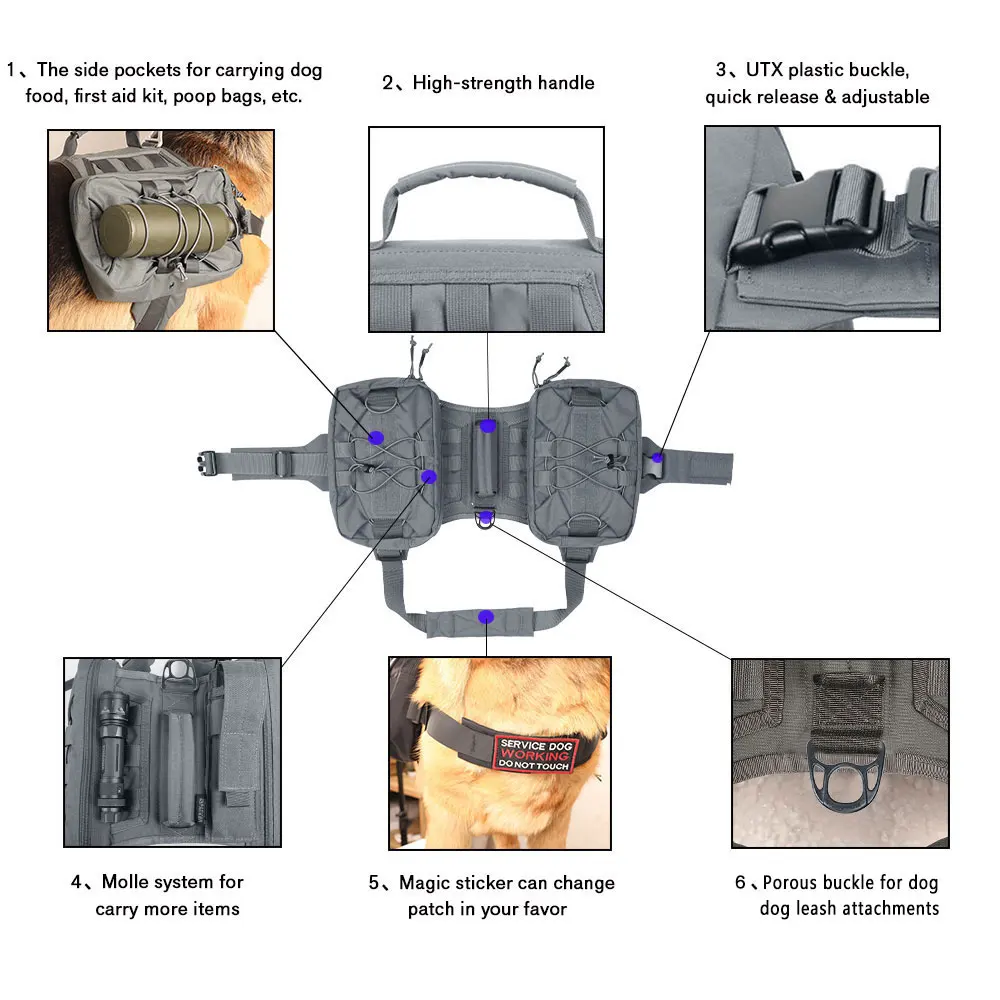 1、The side pockets for carrying dog food, first aid kit, poop bags, etc.

2、High-strength handle

3、UTX plastic buckle, quick release & adjustable

SERVICE DOG
WORKING
DO NOT TOUCH

4、Molle system for carry more items

5、Magic sticker can change patch in your favor

6、Porous buckle for dog dog leash attachments