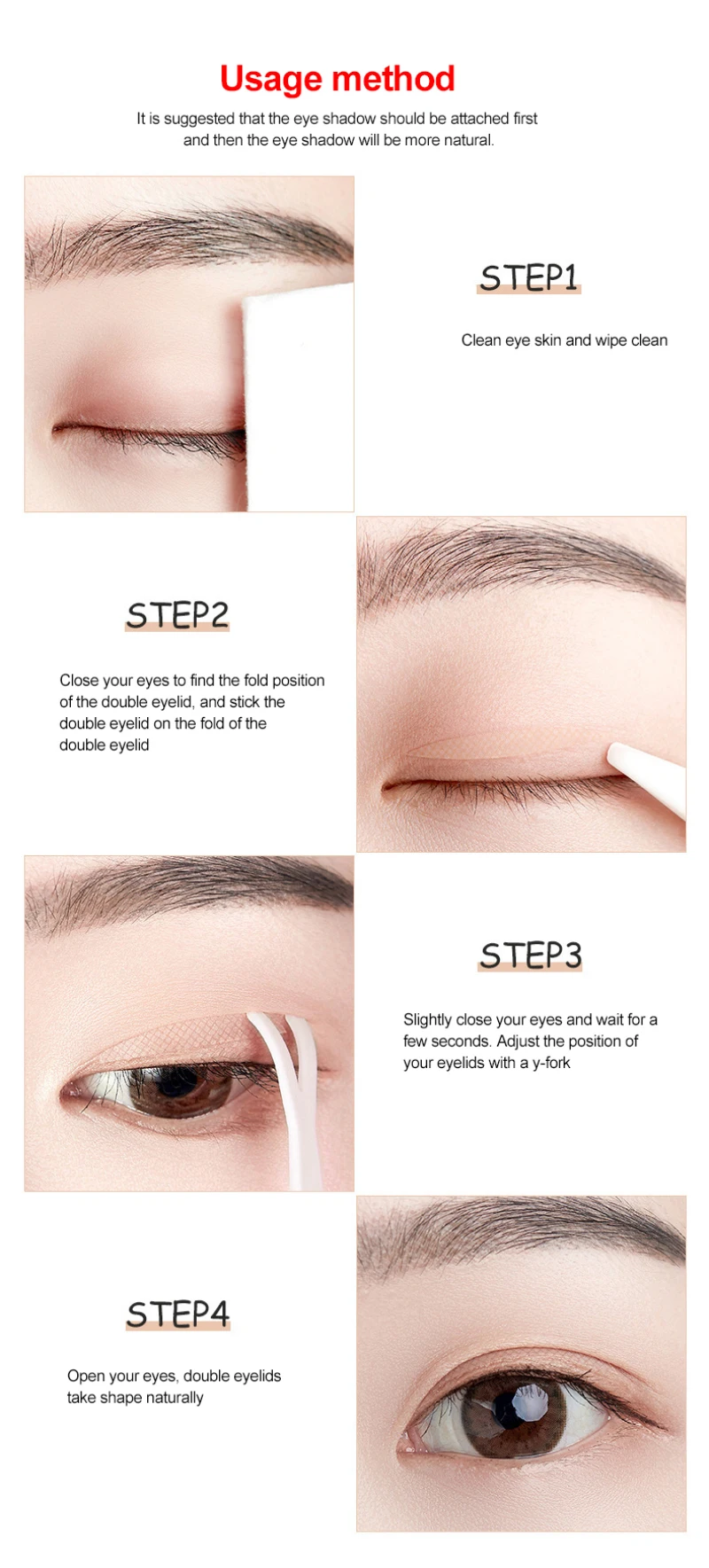 Usage method

It is suggested that the eye shadow should be attached first and then the eye shadow will be more natural.

STEP1

Clean eye skin and wipe clean

STEP2

Close your eyes to find the fold position of the double eyelid, and stick the double eyelid on the fold of the double eyelid

STEP3

Slightly close your eyes and wait for a few seconds. Adjust the position of your eyelids with a y-fork

STEP4

Open your eyes, double eyelids take shape naturally